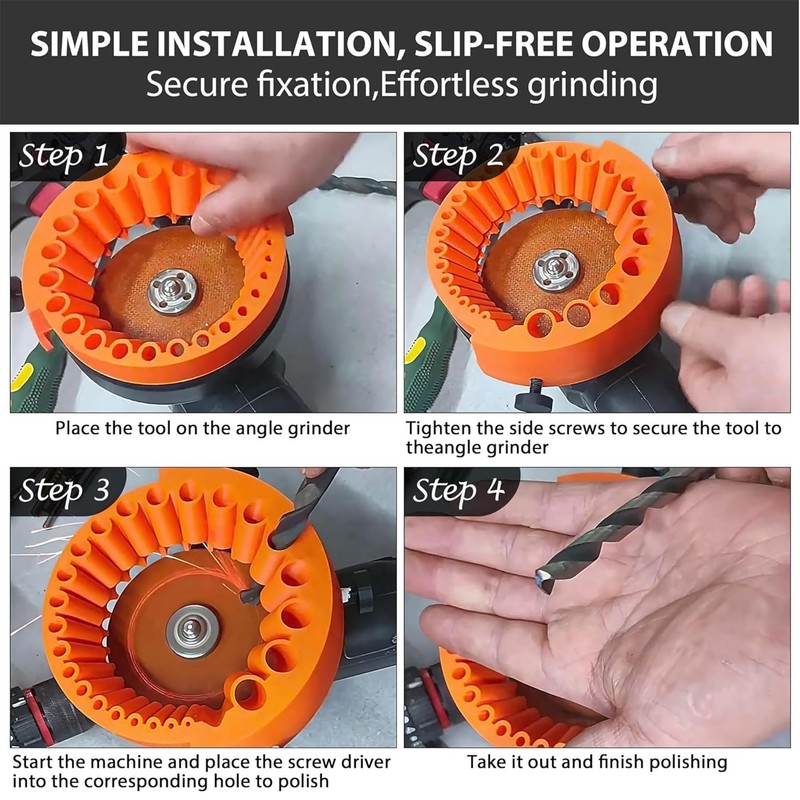 SIMPLE INSTALLATION, SLIP-FREE OPERATION
Secure fixation,Effortless grinding

Step 1

Place the tool on the angle grinder

Step 2

Tighten the side screws to secure the tool to theangle grinder

Step 3

Start the machine and place the screw driver into the corresponding hole to polish

Step 4

Take it out and finish polishing