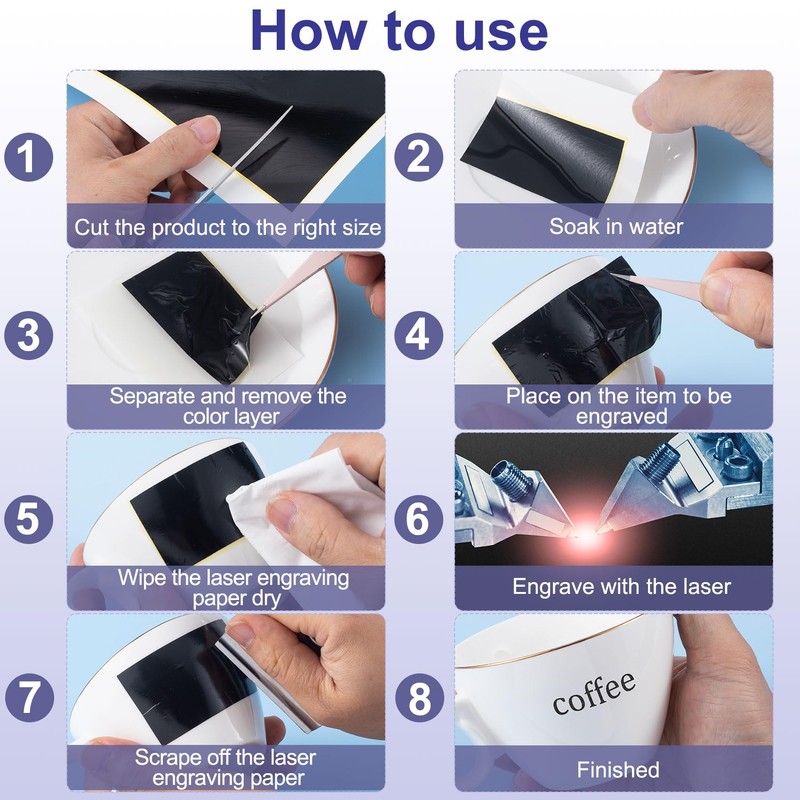 How to use

1
Cut the product to the right size

2
Soak in water

3
Separate and remove the color layer

4
Place on the item to be engraved

5
Wipe the laser engraving paper dry

6
Engrave with the laser

7
Scrape off the laser engraving paper

8
coffee
Finished