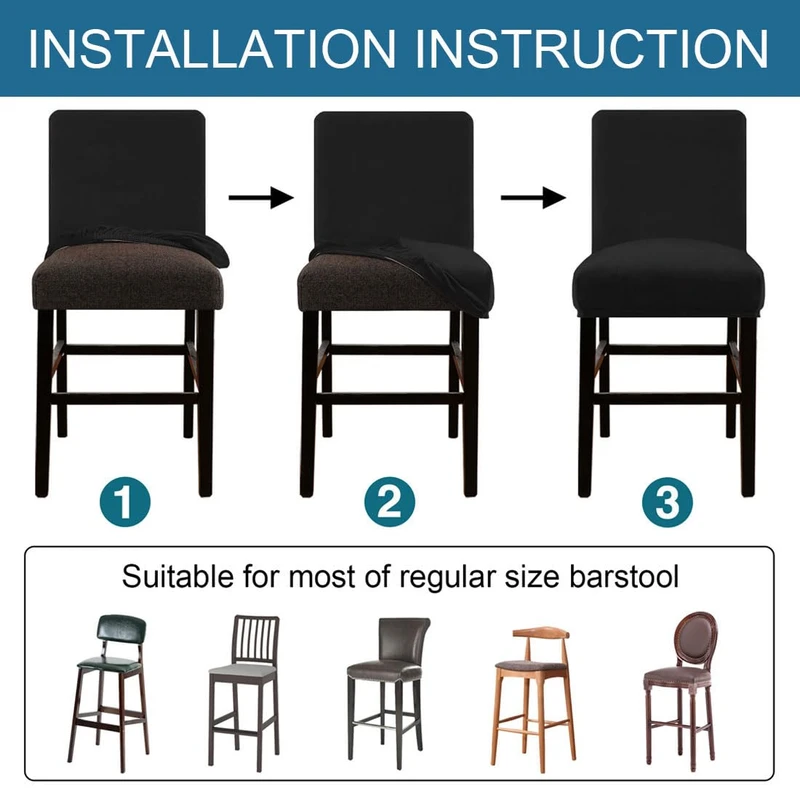 INSTALLATION INSTRUCTION

1

2

3

Suitable for most of regular size barstool