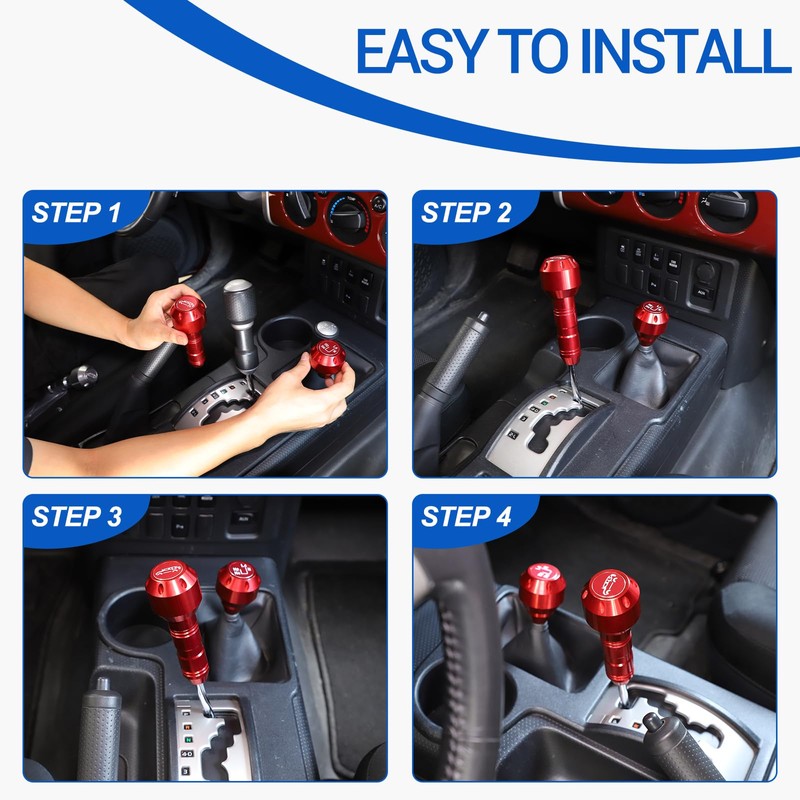 EASY TO INSTALL

STEP 1

STEP 2

STEP 3

STEP 4