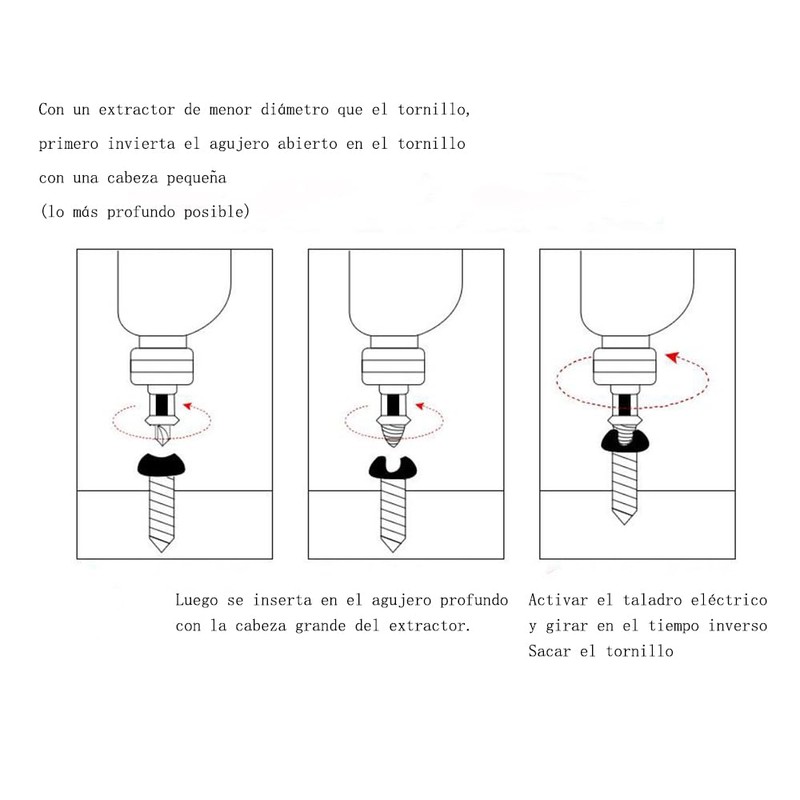 Con un extractor de menor diámetro que el tornillo, primero invierta el agujero abierto en el tornillo con una cabeza pequeña
(lo más profundo posible)

Luego se inserta en el agujero profundo con la cabeza grande del extractor.

Activar el taladro eléctrico y girar en el tiempo inverso
Sacar el tornillo