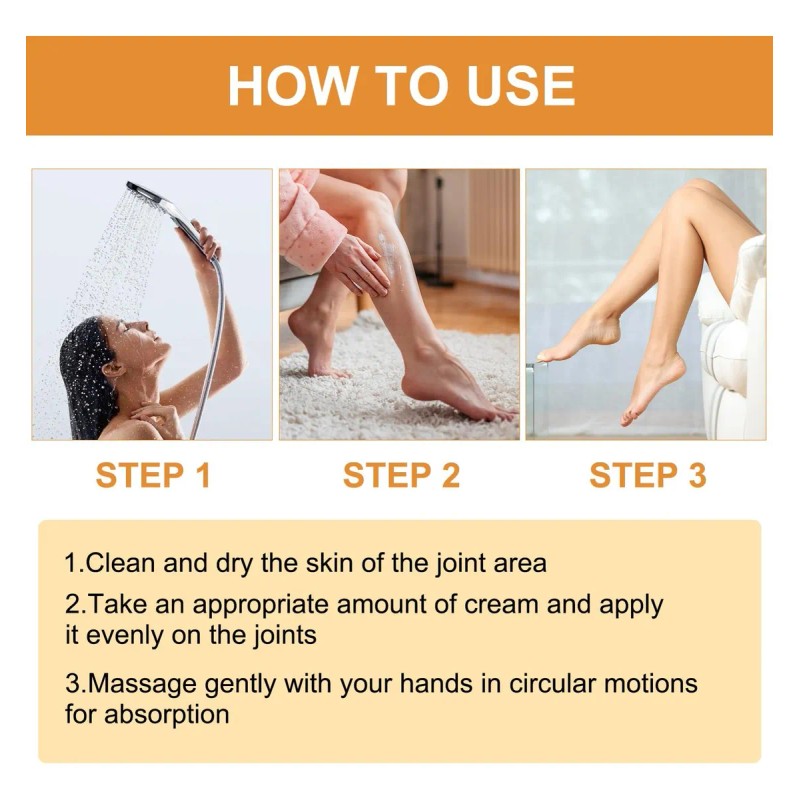 HOW TO USE

STEP 1

STEP 2

STEP 3

1.Clean and dry the skin of the joint area

2.Take an appropriate amount of cream and apply it evenly on the joints

3.Massage gently with your hands in circular motions for absorption