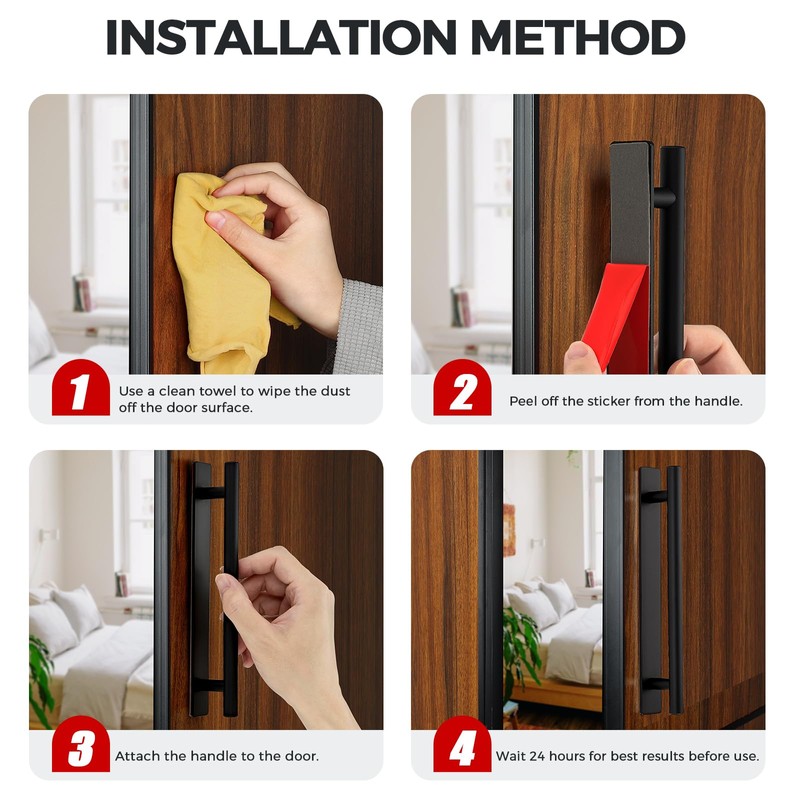 INSTALLATION METHOD

1 Use a clean towel to wipe the dust off the door surface.

2 Peel off the sticker from the handle.

3 Attach the handle to the door.

4 Wait 24 hours for best results before use.