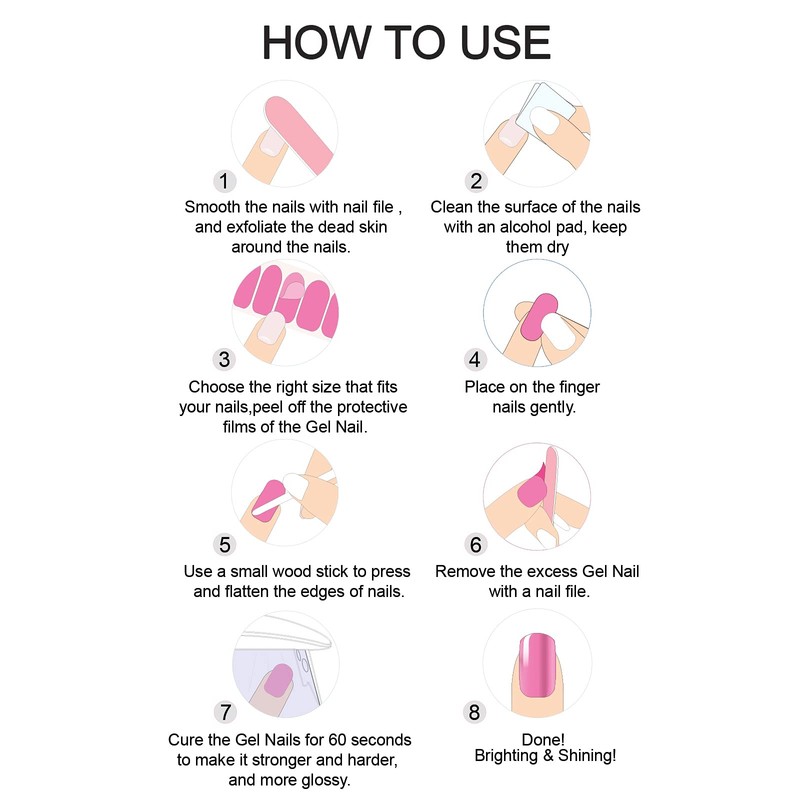 HOW TO USE

1
Smooth the nails with nail file , and exfoliate the dead skin around the nails.

2
Clean the surface of the nails with an alcohol pad, keep them dry

3
Choose the right size that fits your nails,peel off the protective films of the Gel Nail.

4
Place on the finger nails gently.

5
Use a small wood stick to press and flatten the edges of nails.

6
Remove the excess Gel Nail with a nail file.

7
Cure the Gel Nails for 60 seconds to make it stronger and harder, and more glossy.

8
Done!
Brighting & Shining!