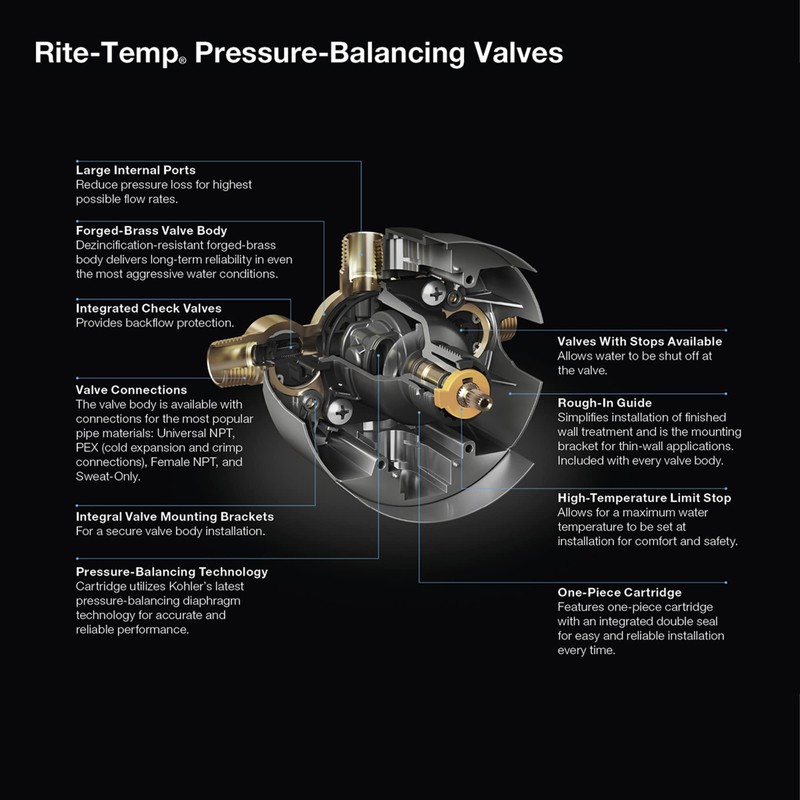 Rite-Temp® Pressure-Balancing Valves

Large Internal Ports
Reduce pressure loss for highest possible flow rates.

Forged-Brass Valve Body
Dezincification-resistant forged-brass body delivers long-term reliability in even the most aggressive water conditions.

Integrated Check Valves
Provides backflow protection.

Valve Connections
The valve body is available with connections for the most popular pipe materials: Universal NPT, PEX (cold expansion and crimp connections), Female NPT, and Sweat-Only.

Integral Valve Mounting Brackets
For a secure valve body installation.

Pressure-Balancing Technology
Cartridge utilizes Kohler's latest pressure-balancing diaphragm technology for accurate and reliable performance.

Valves With Stops Available
Allows water to be shut off at the valve.

Rough-In Guide
Simplifies installation of finished wall treatment and is the mounting bracket for thin-wall applications. Included with every valve body.

High-Temperature Limit Stop
Allows for a maximum water temperature to be set at installation for comfort and safety.

One-Piece Cartridge
Features one-piece cartridge with an integrated double seal for easy and reliable installation every time.