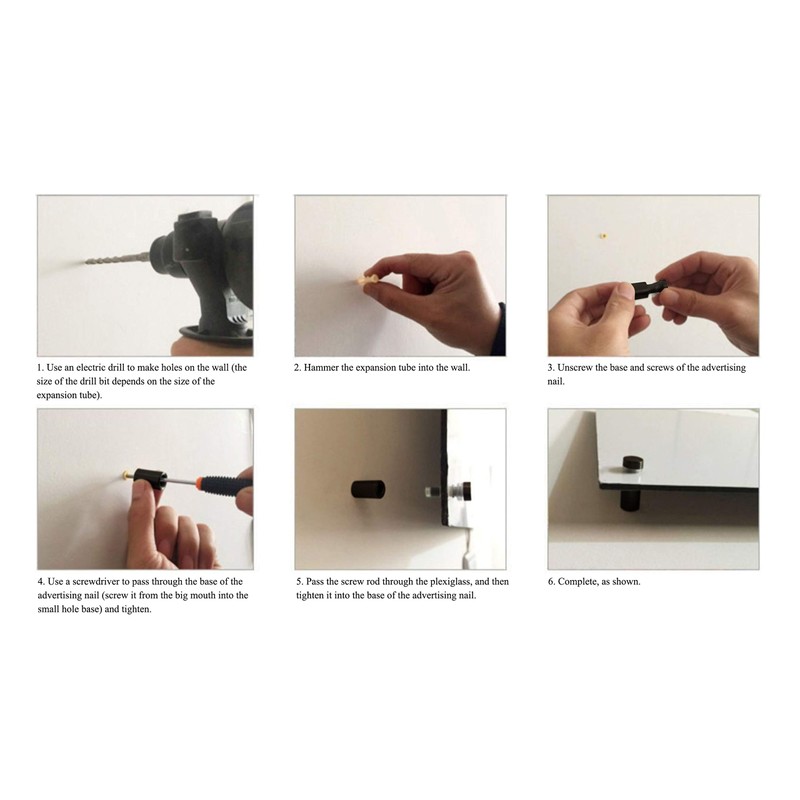 1. Use an electric drill to make holes on the wall (the size of the drill bit depends on the size of the expansion tube).

2. Hammer the expansion tube into the wall.

3. Unscrew the base and screws of the advertising nail.

4. Use a screwdriver to pass through the base of the advertising nail (screw it from the big mouth into the small hole base) and tighten.

5. Pass the screw rod through the plexiglass, and then tighten it into the base of the advertising nail.

6. Complete, as shown.