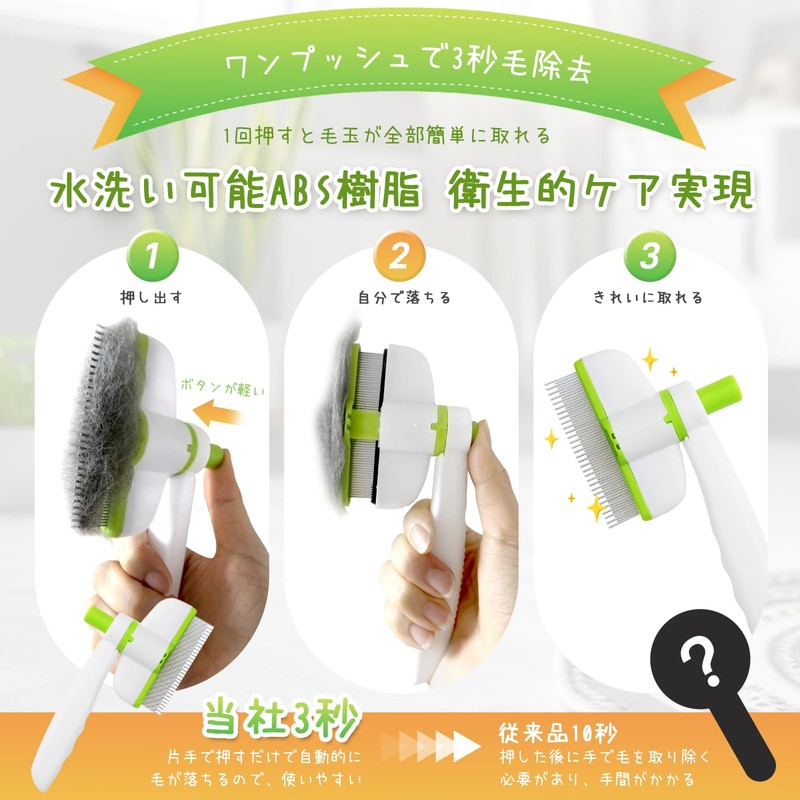 ワンプッシュで3秒毛除去

1回押すと毛玉が全部簡単に取れる

水洗い可能ABS樹脂 衛生的ケア実現

1
押し出す

ボタンが軽い

2
自分で落ちる

3
きれいに取れる

?

当社3秒
片手で押すだけで自動的に毛が落ちるので、使いやすい

従来品10秒
押した後に手で毛を取り除く必要があり、手間がかかる