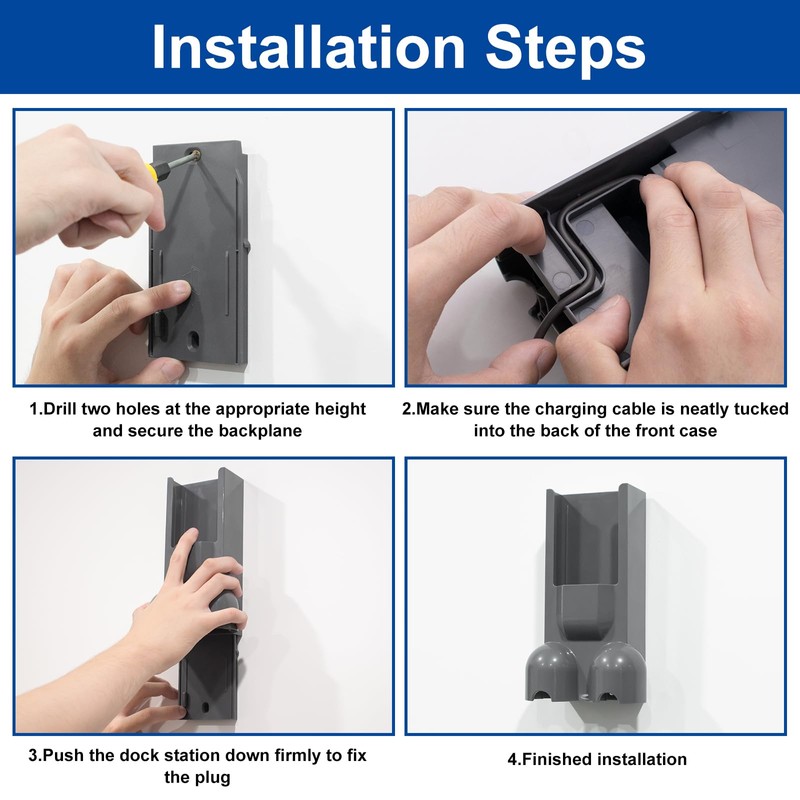 Installation Steps

1.Drill two holes at the appropriate height and secure the backplane

2.Make sure the charging cable is neatly tucked into the back of the front case

3.Push the dock station down firmly to fix the plug

4.Finished installation