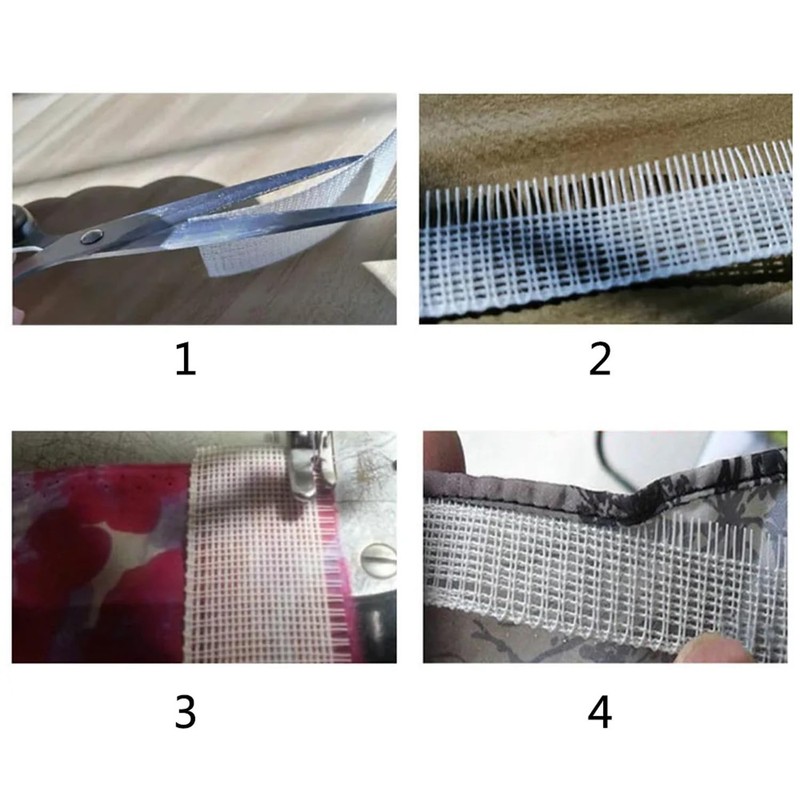 1

2

3

4