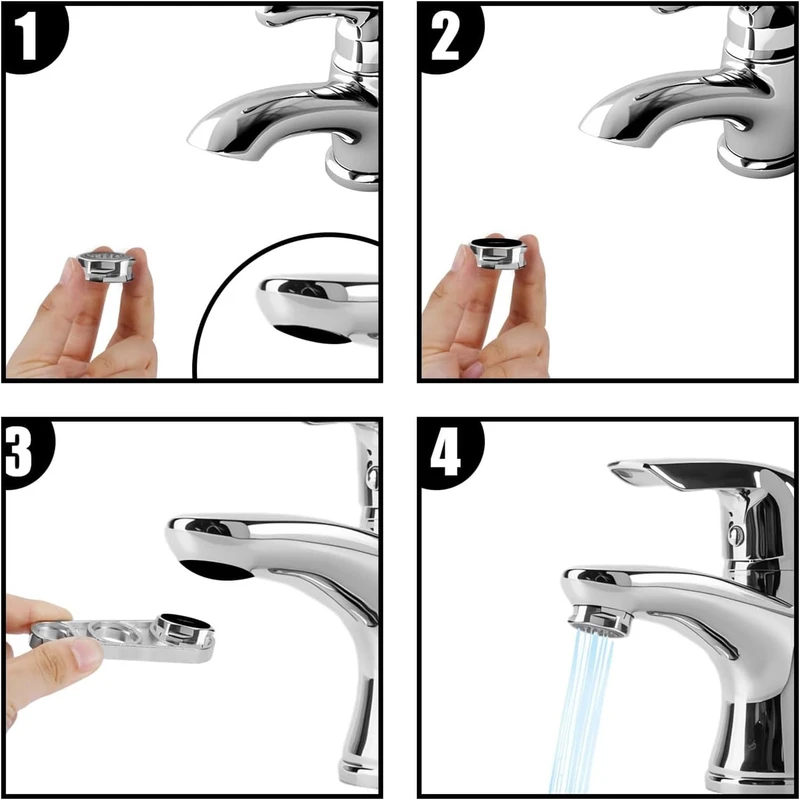 1

2

3

4