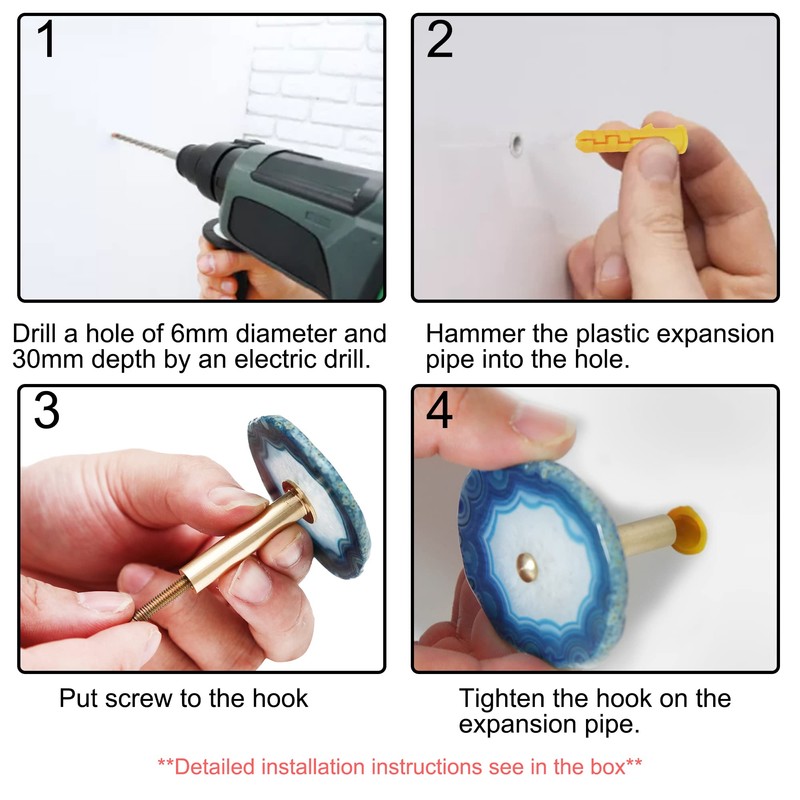 1

Drill a hole of 6mm diameter and 30mm depth by an electric drill.

2

Hammer the plastic expansion pipe into the hole.

3

Put screw to the hook

4

Tighten the hook on the expansion pipe.

**Detailed installation instructions see in the box**