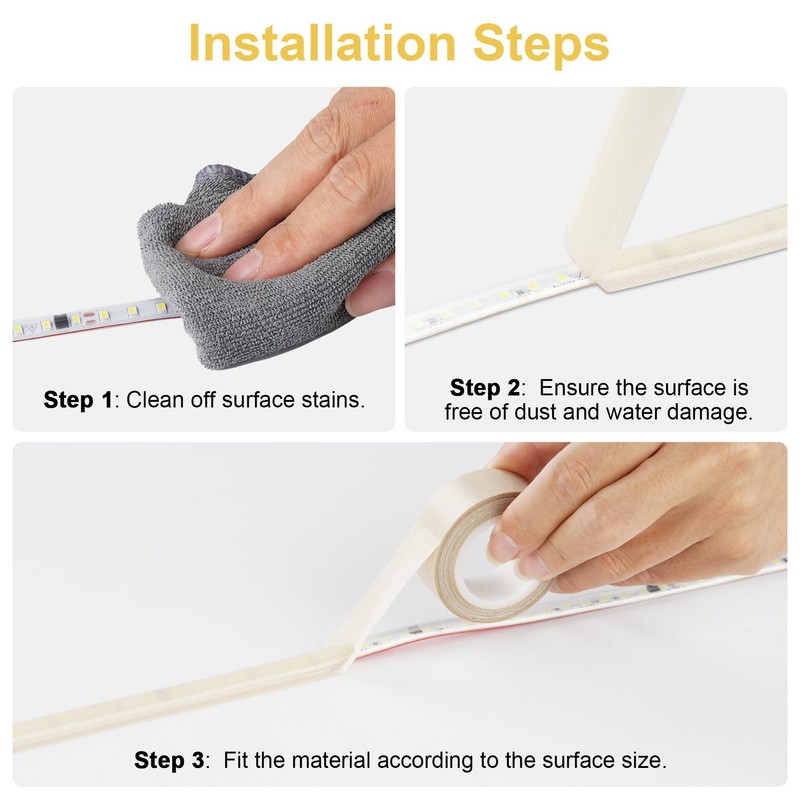 Installation Steps

Step 1: Clean off surface stains.

Step 2: Ensure the surface is free of dust and water damage.

Step 3: Fit the material according to the surface size.