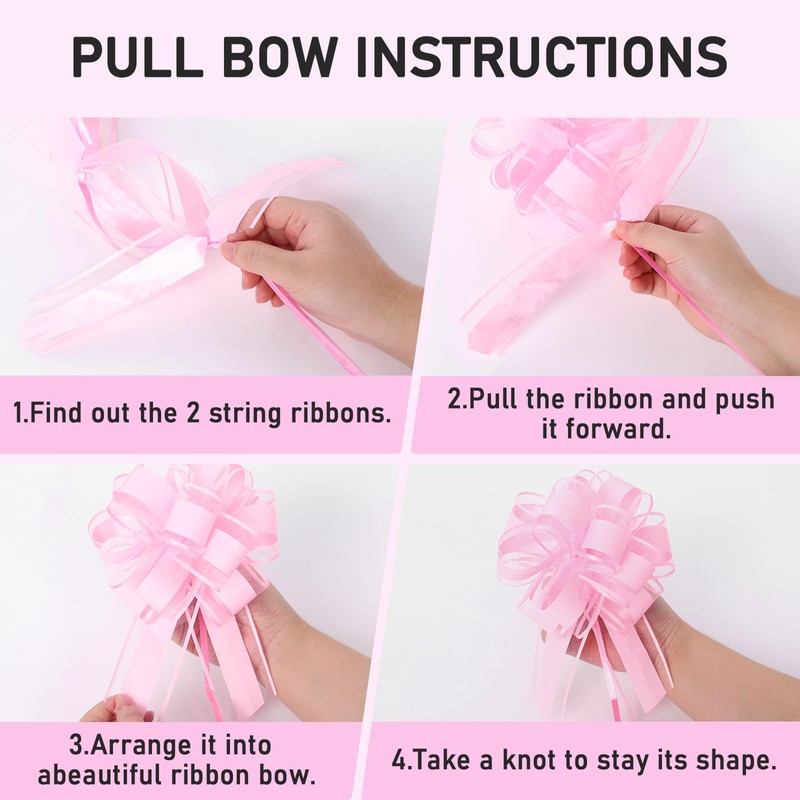 PULL BOW INSTRUCTIONS

1.Find out the 2 string ribbons.

2.Pull the ribbon and push it forward.

3.Arrange it into abeautiful ribbon bow.

4.Take a knot to stay its shape.