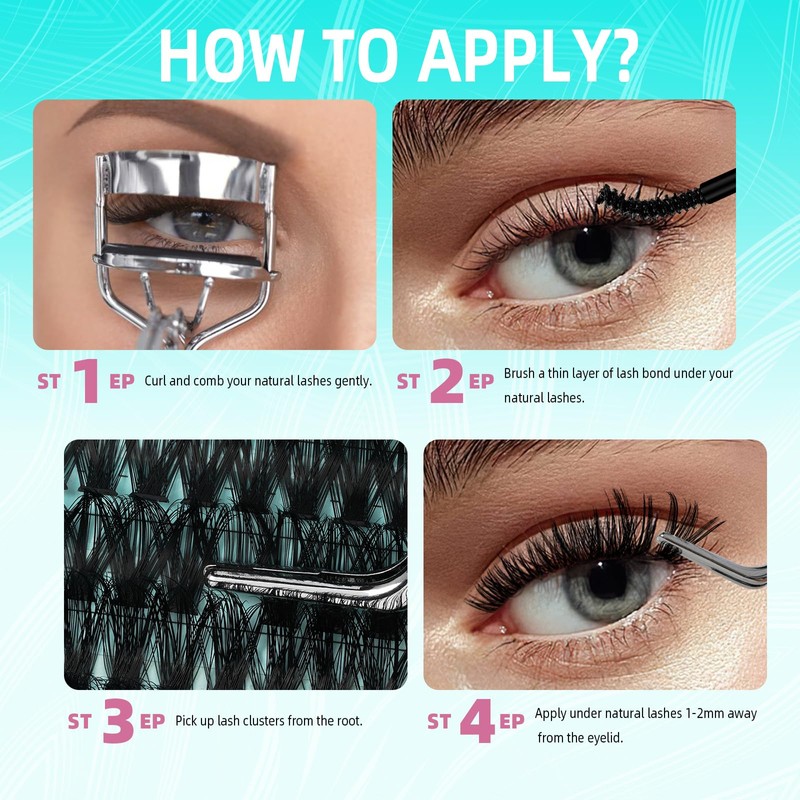 HOW TO APPLY?

ST 1 EP Curl and comb your natural lashes gently.

ST 2 EP Brush a thin layer of lash bond under your natural lashes.

ST 3 EP Pick up lash clusters from the root.

ST 4 EP Apply under natural lashes 1-2mm away from the eyelid.