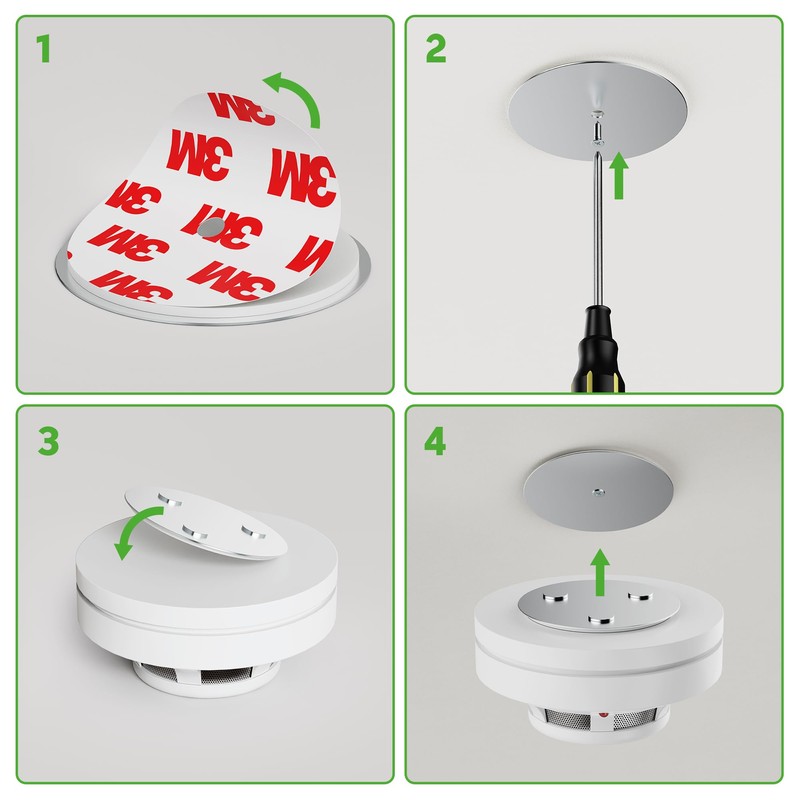 1

3M 3M 3M 3M 3M 3M 3M 3M 3M

2

3

4