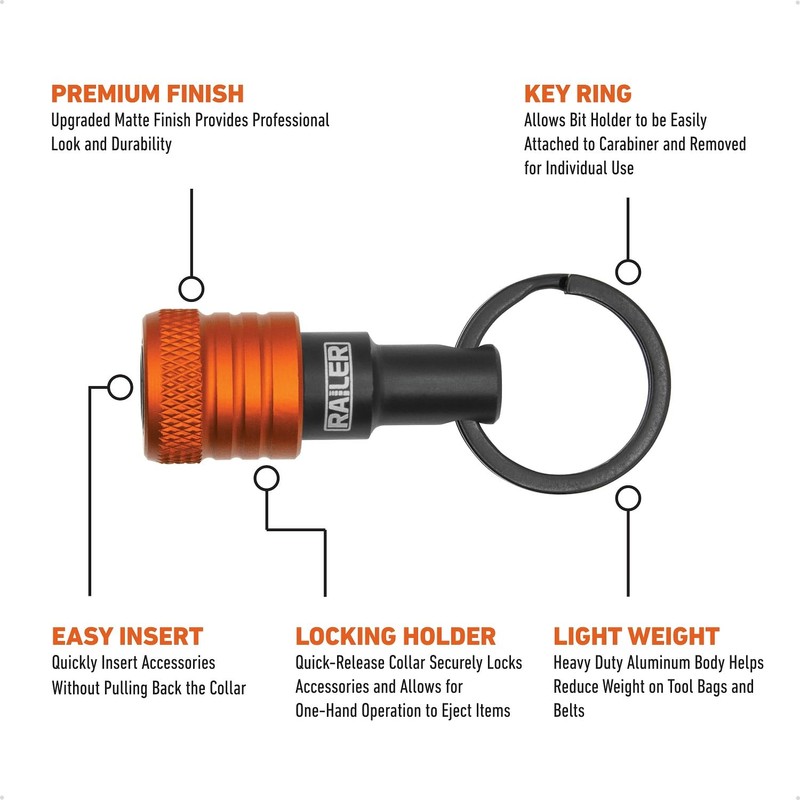 PREMIUM FINISH
Upgraded Matte Finish Provides Professional Look and Durability

KEY RING
Allows Bit Holder to be Easily Attached to Carabiner and Removed for Individual Use

RAILER

EASY INSERT
Quickly Insert Accessories Without Pulling Back the Collar

LOCKING HOLDER
Quick-Release Collar Securely Locks Accessories and Allows for One-Hand Operation to Eject Items

LIGHT WEIGHT
Heavy Duty Aluminum Body Helps Reduce Weight on Tool Bags and Belts