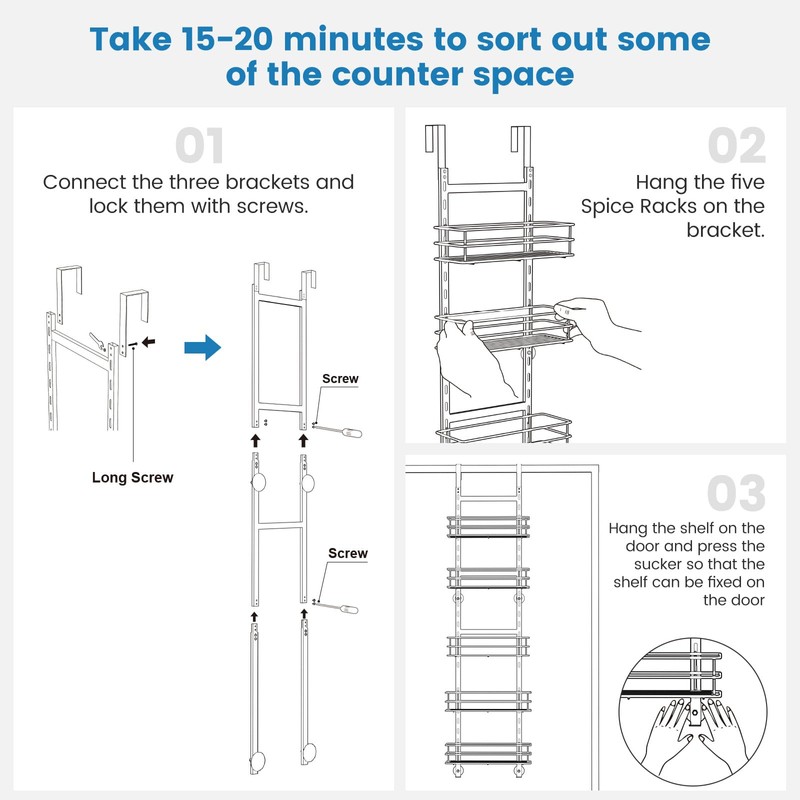 Take 15-20 minutes to sort out some of the counter space

01

Connect the three brackets and lock them with screws.

Long Screw

Screw

Screw

02

Hang the five Spice Racks on the bracket.

03

Hang the shelf on the door and press the sucker so that the shelf can be fixed on the door