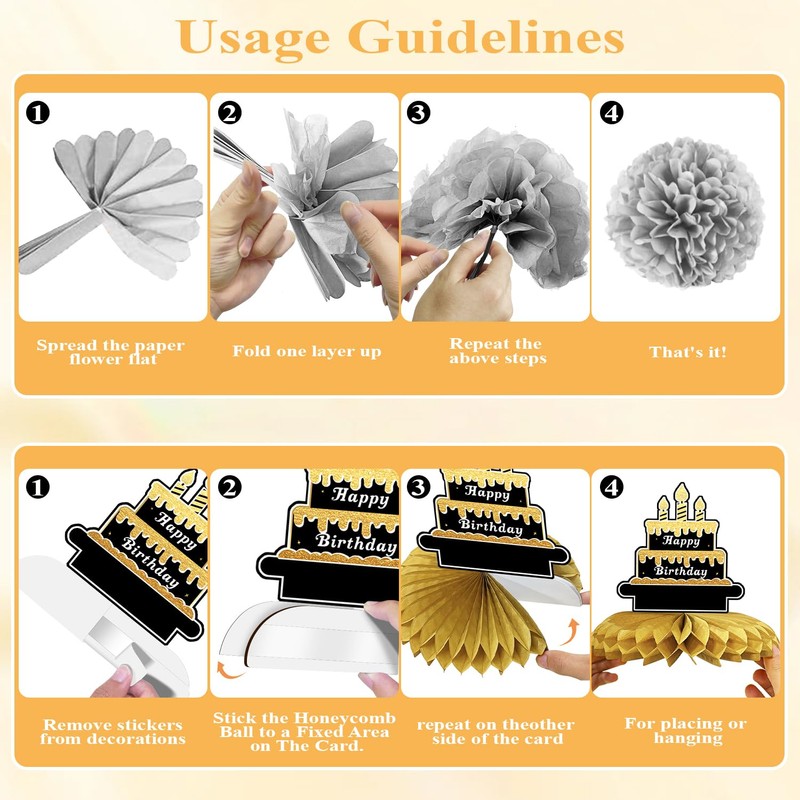 Usage Guidelines

1
Spread the paper flower flat

2
Fold one layer up

3
Repeat the above steps

4
That's it!

1
Happy Birthday
Remove stickers from decorations

2
Happy Birthday
Stick the Honeycomb Ball to a Fixed Area on The Card.

3
Happy Birthday
repeat on theother side of the card

4
Happy Birthday
For placing or hanging