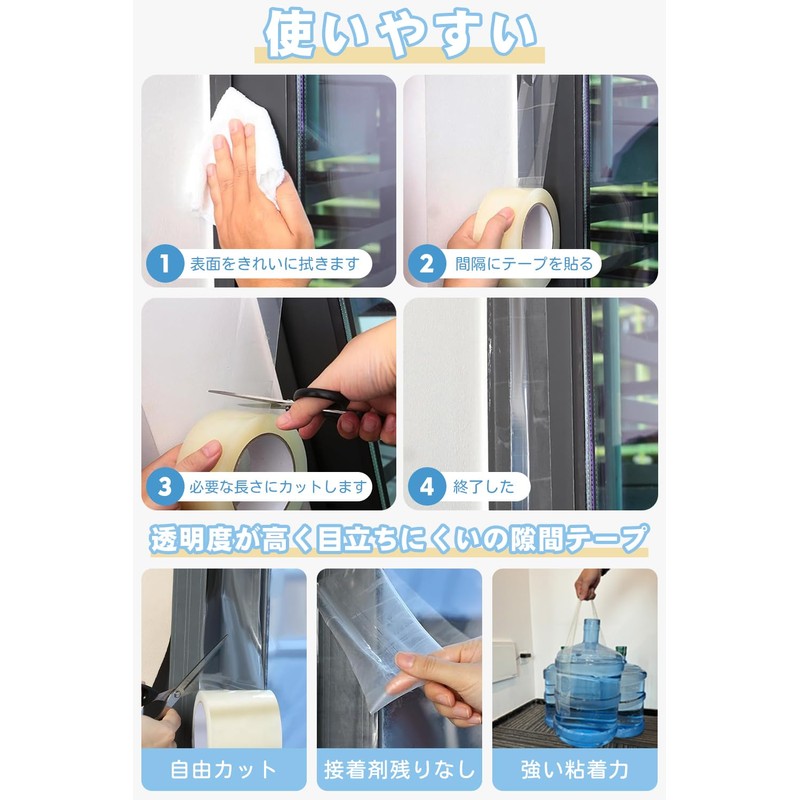 使いやすい

1 表面をきれいに拭きます

2 間隔にテープを貼る

3 必要な長さにカットします

4 終了した

透明度が高く目立ちにくいの隙間テープ

自由カット

接着剤残りなし

強い粘着力