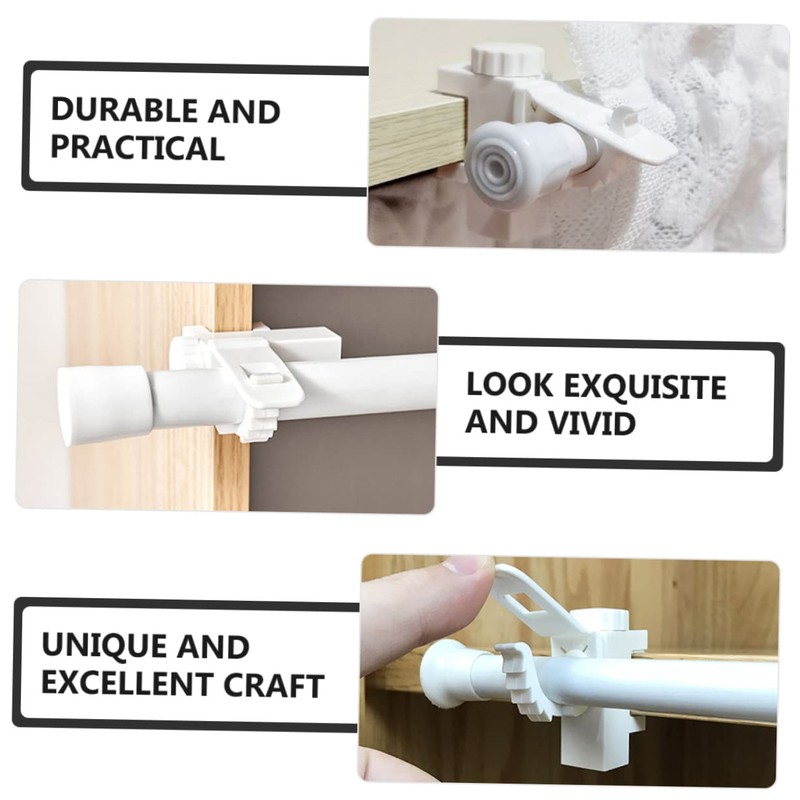 DURABLE AND PRACTICAL

LOOK EXQUISITE AND VIVID

UNIQUE AND EXCELLENT CRAFT