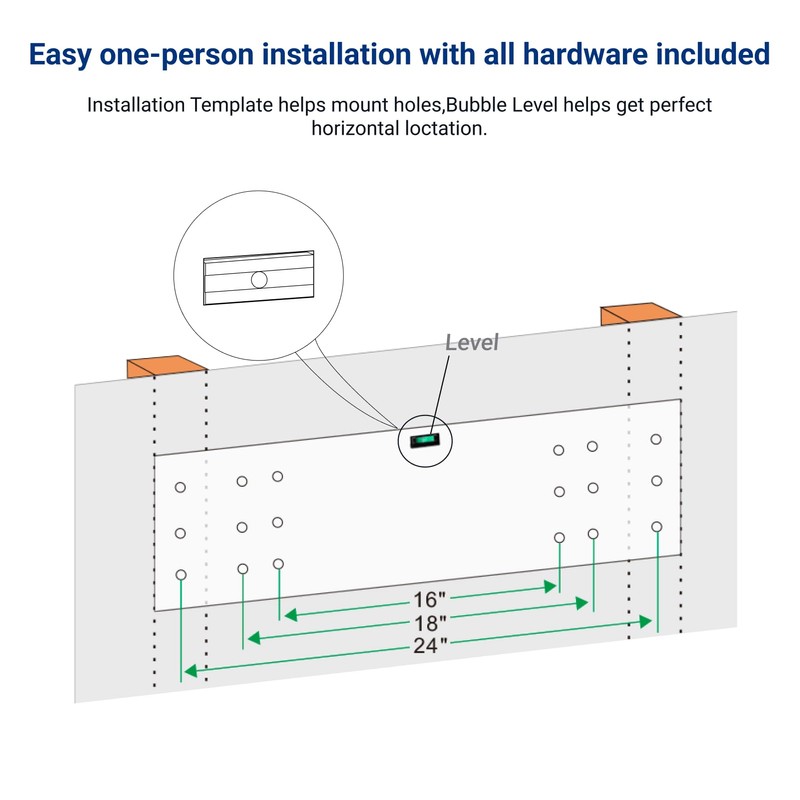 Easy one-person installation with all hardware included

Installation Template helps mount holes,Bubble Level helps get perfect horizontal loctation.

Level

16"
18"
24"