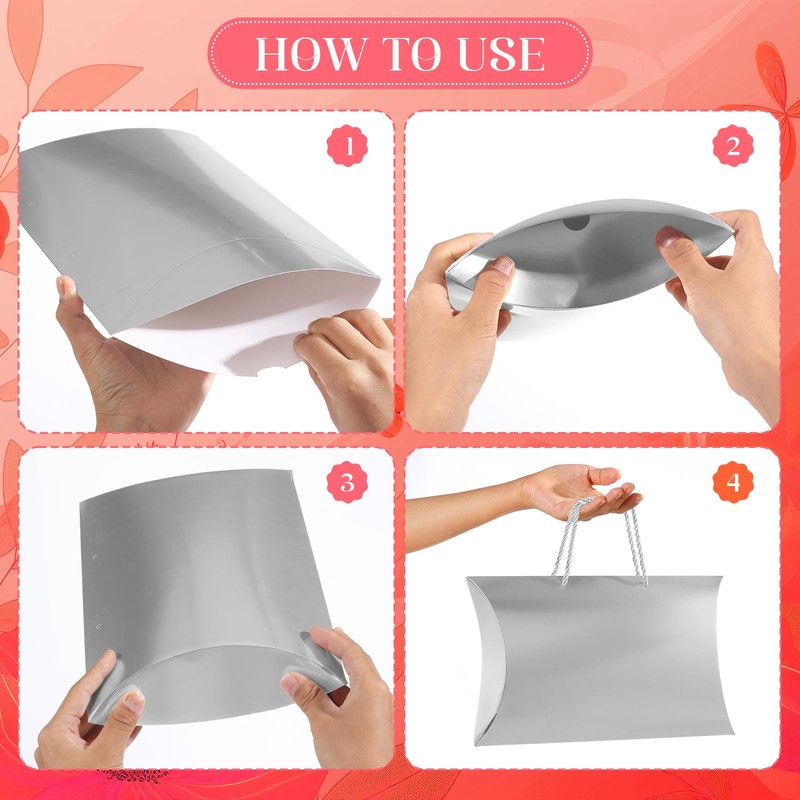 HOW TO USE

1

2

3

4