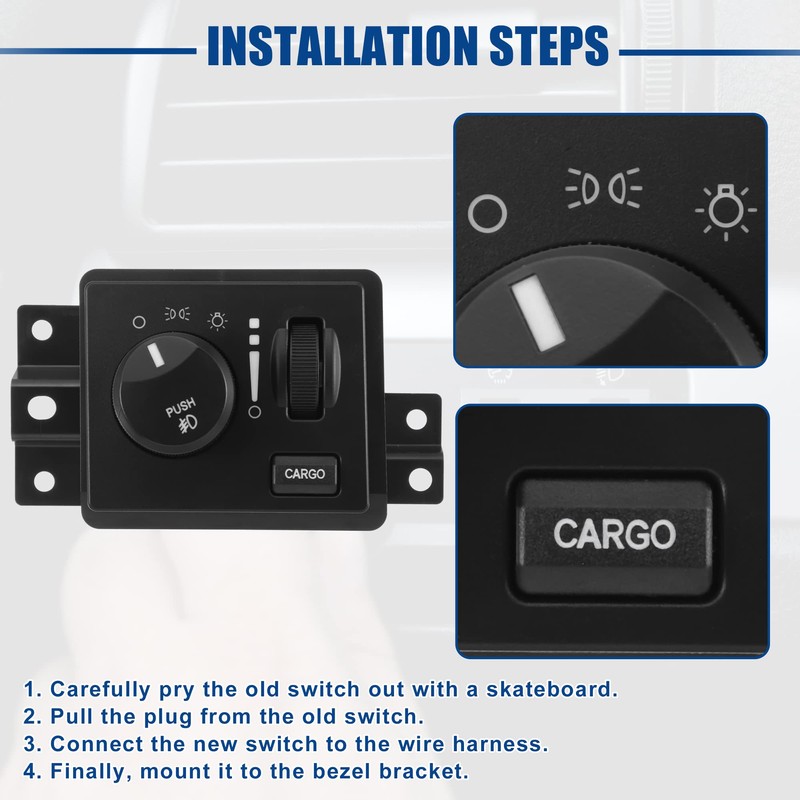 INSTALLATION STEPS

PUSH

CARGO

CARGO

1. Carefully pry the old switch out with a skateboard.
2. Pull the plug from the old switch.
3. Connect the new switch to the wire harness.
4. Finally, mount it to the bezel bracket.