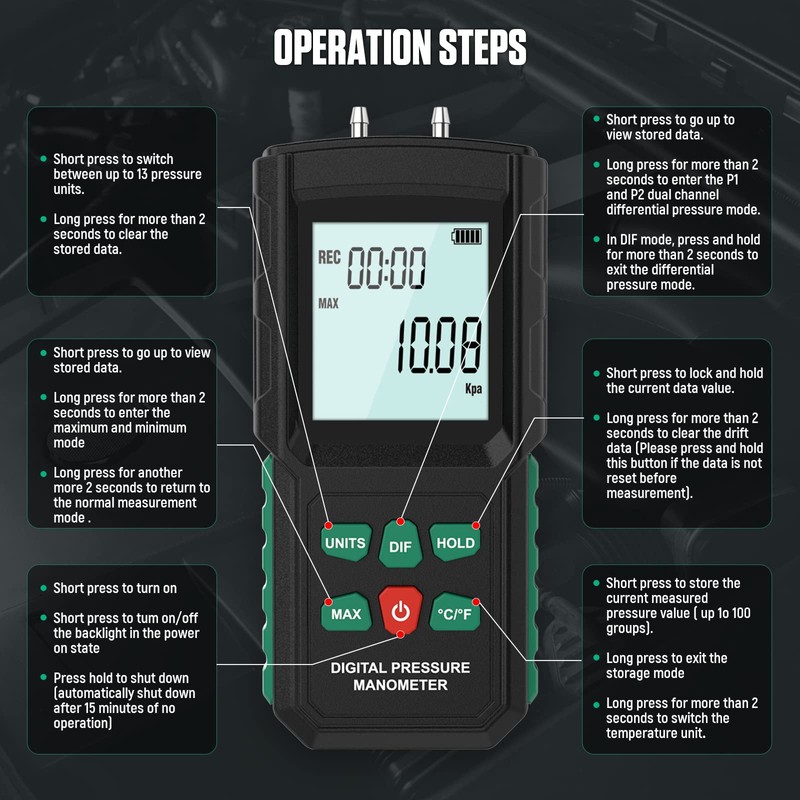 OPERATION STEPS

• Short press to switch between up to 13 pressure units.

• Long press for more than 2 seconds to clear the stored data.

• Short press to go up to view stored data.

• Long press for more than 2 seconds to enter the maximum and minimum mode

• Long press for another more 2 seconds to return to the normal measurement mode .

• Short press to turn on

• Short press to tum on/off the backlight in the power on state

• Press hold to shut down (automatically shut down after 15 minutes of no operation)

REC 00:00
MAX
10.08
Kpa

UNITS
DIF
HOLD
MAX
°C/°F

DIGITAL PRESSURE MANOMETER

• Short press to go up to view stored data.

• Long press for more than 2 seconds to enter the P1 and P2 dual channel differential pressure mode.

• In DIF mode, press and hold for more than 2 seconds to exit the differential pressure mode.

• Short press to lock and hold the current data value.

• Long press for more than 2 seconds to clear the drift data (Please press and hold this button if the data is not reset before measurement).

• Short press to store the current measured pressure value ( up 1o 100 groups).

• Long press to exit the storage mode

• Long press for more than 2 seconds to switch the temperature unit.