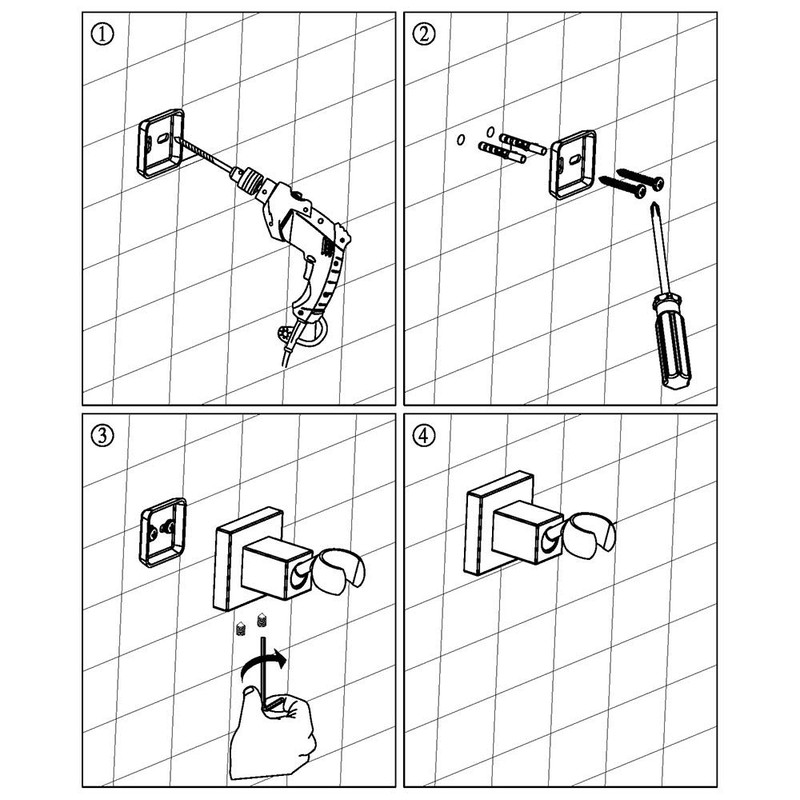 ①

②

③

④