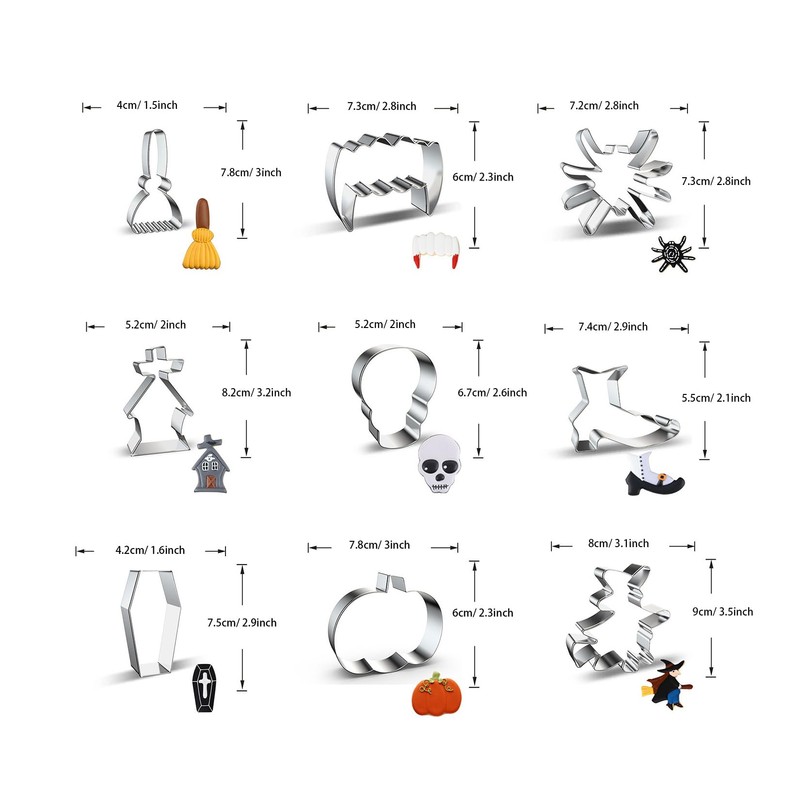 4cm/ 1.5inch
7.8cm/ 3inch

7.3cm/ 2.8inch
6cm/ 2.3inch

7.2cm/ 2.8inch
7.3cm/ 2.8inch

5.2cm/ 2inch
8.2cm/ 3.2inch

5.2cm/ 2inch
6.7cm/ 2.6inch

7.4cm/ 2.9inch
5.5cm/ 2.1inch

4.2cm/ 1.6inch
7.5cm/ 2.9inch

7.8cm/ 3inch
6cm/ 2.3inch

8cm/ 3.1inch
9cm/ 3.5inch