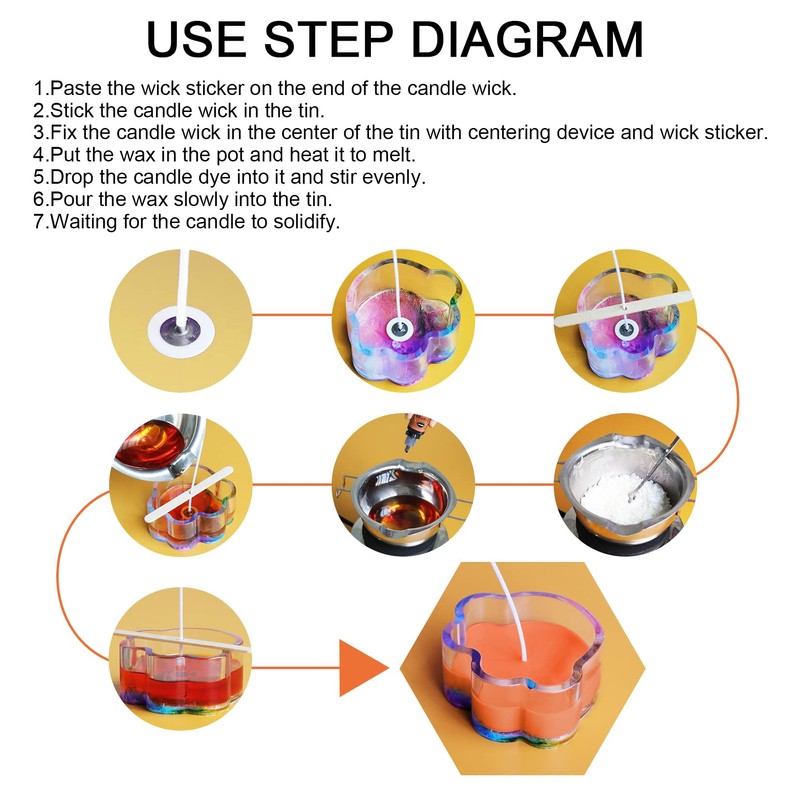 USE STEP DIAGRAM

1.Paste the wick sticker on the end of the candle wick.
2.Stick the candle wick in the tin.
3.Fix the candle wick in the center of the tin with centering device and wick sticker.
4.Put the wax in the pot and heat it to melt.
5.Drop the candle dye into it and stir evenly.
6.Pour the wax slowly into the tin.
7.Waiting for the candle to solidify.