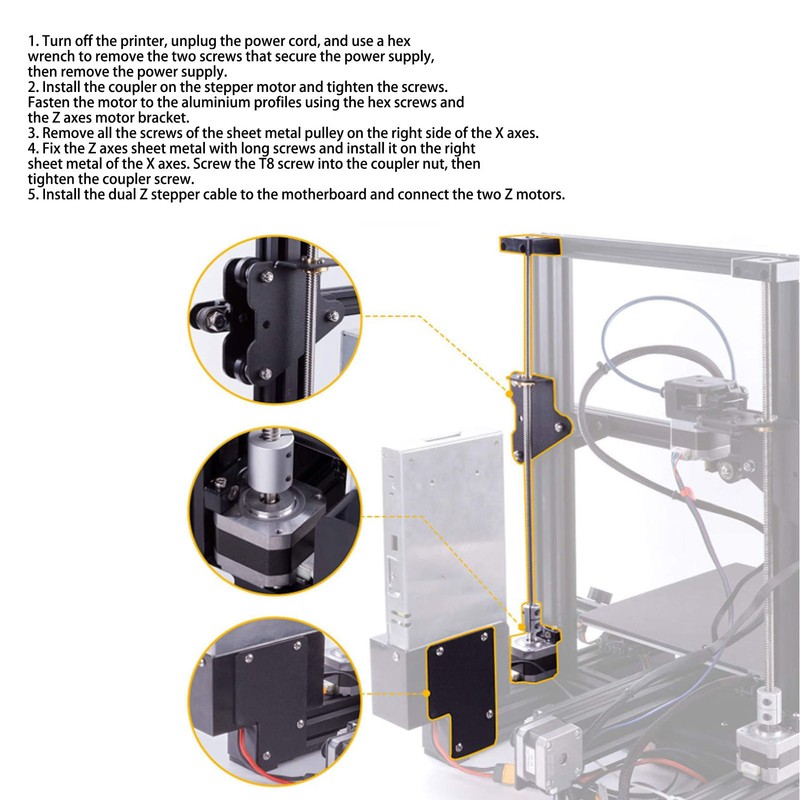 1. Turn off the printer, unplug the power cord, and use a hex wrench to remove the two screws that secure the power supply, then remove the power supply.
2. Install the coupler on the stepper motor and tighten the screws. Fasten the motor to the aluminium profiles using the hex screws and the Z axes motor bracket.
3. Remove all the screws of the sheet metal pulley on the right side of the X axes.
4. Fix the Z axes sheet metal with long screws and install it on the right sheet metal of the X axes. Screw the T8 screw into the coupler nut, then tighten the coupler screw.
5. Install the dual Z stepper cable to the motherboard and connect the two Z motors.