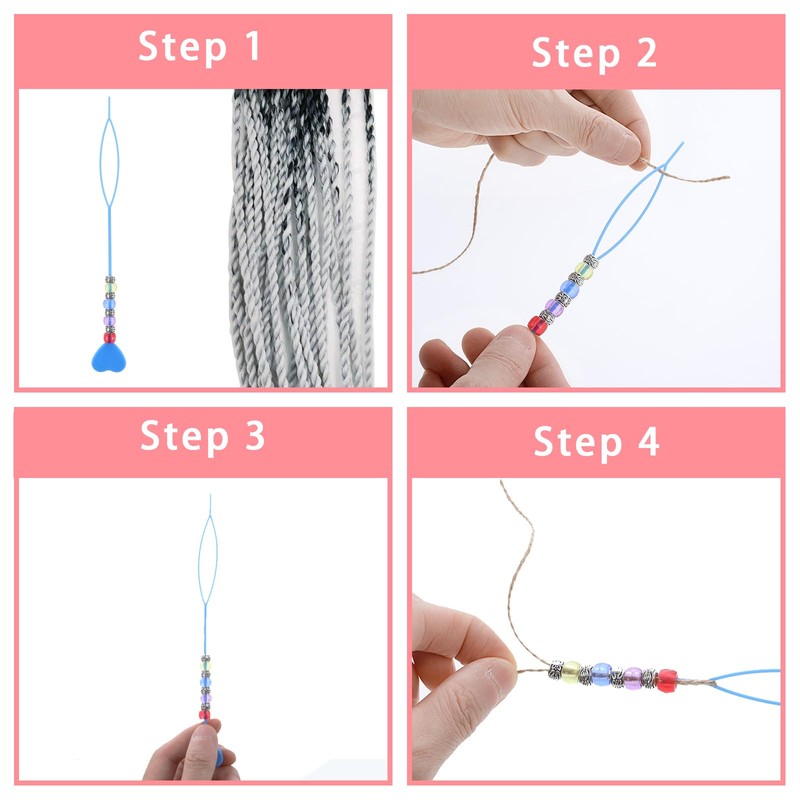 Step 1

Step 2

Step 3

Step 4