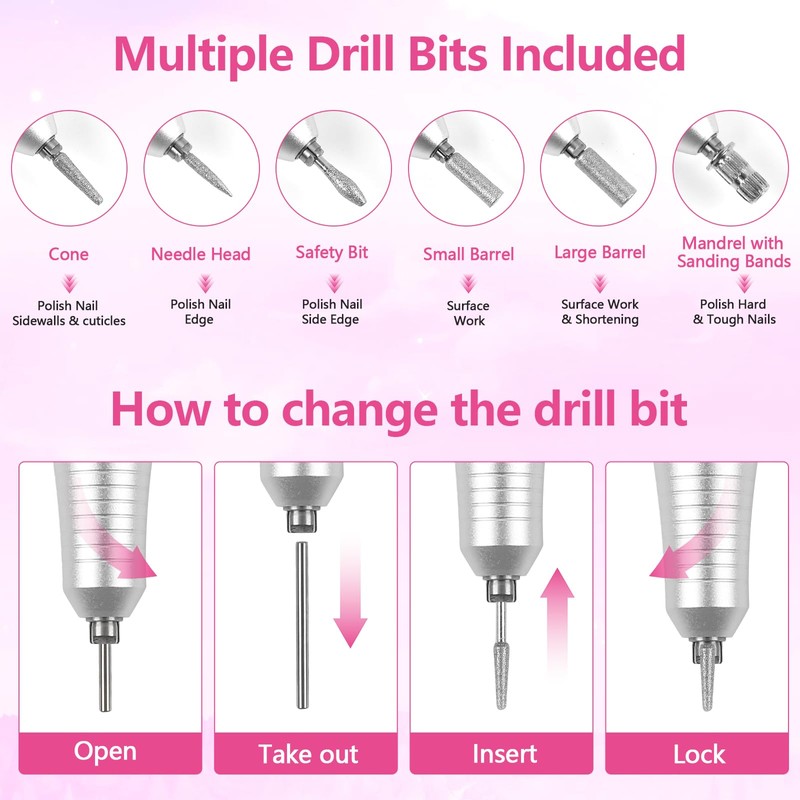 Multiple Drill Bits Included

Cone
Polish Nail Sidewalls & cuticles

Needle Head
Polish Nail Edge

Safety Bit
Polish Nail Side Edge

Small Barrel
Surface Work

Large Barrel
Surface Work & Shortening

Mandrel with Sanding Bands
Polish Hard & Tough Nails

How to change the drill bit

Open

Take out

Insert

Lock