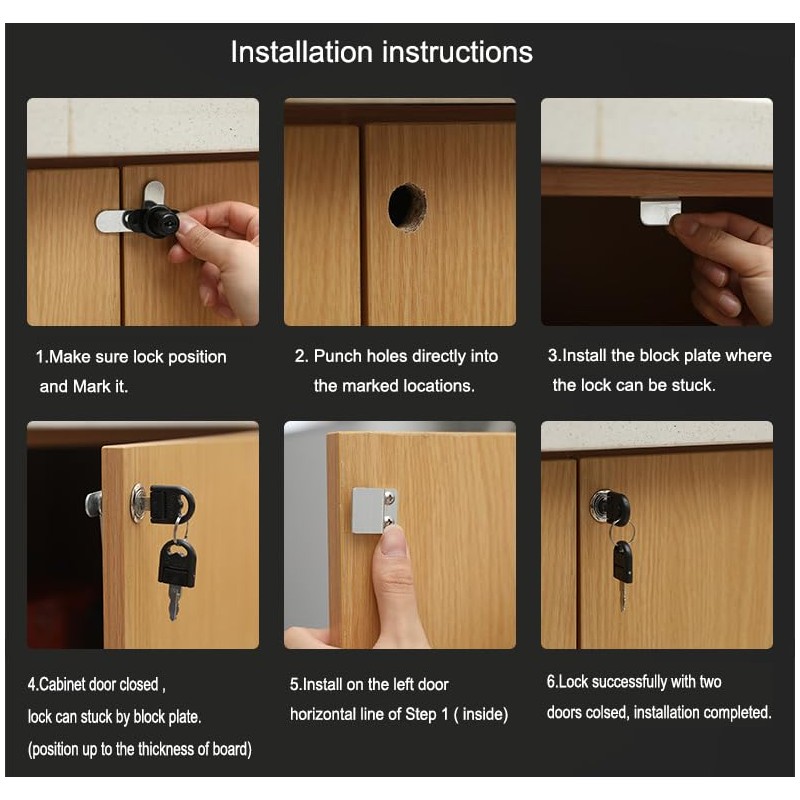 Installation instructions

1.Make sure lock position and Mark it.

2. Punch holes directly into the marked locations.

3.Install the block plate where the lock can be stuck.

4.Cabinet door closed , lock can stuck by block plate. (position up to the thickness of board)

5.Install on the left door horizontal line of Step 1 ( inside)

6.Lock successfully with two doors colsed, installation completed.