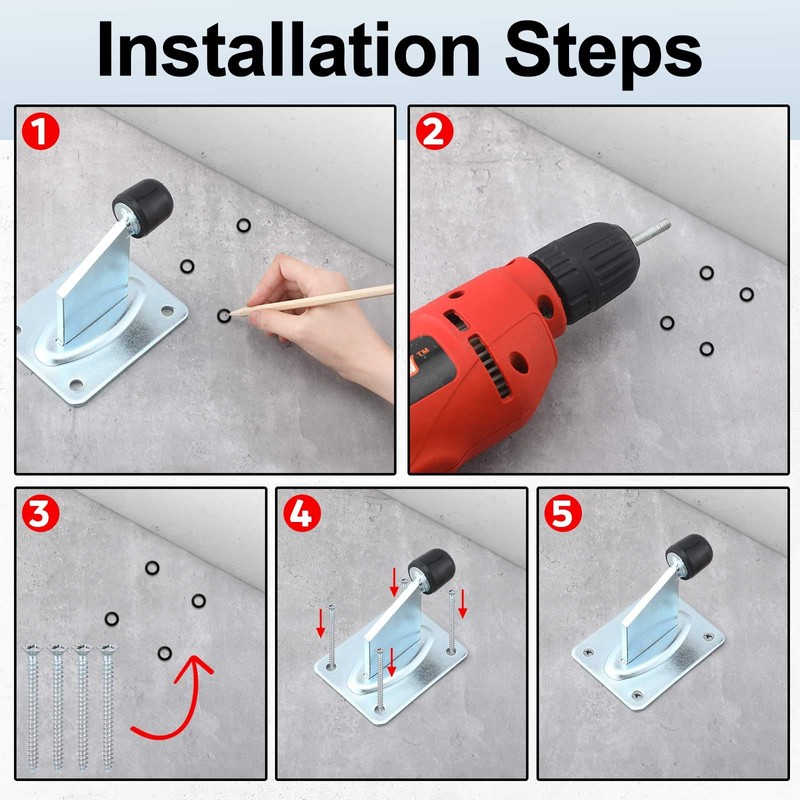 Installation Steps

1

2

TM

3

4

5