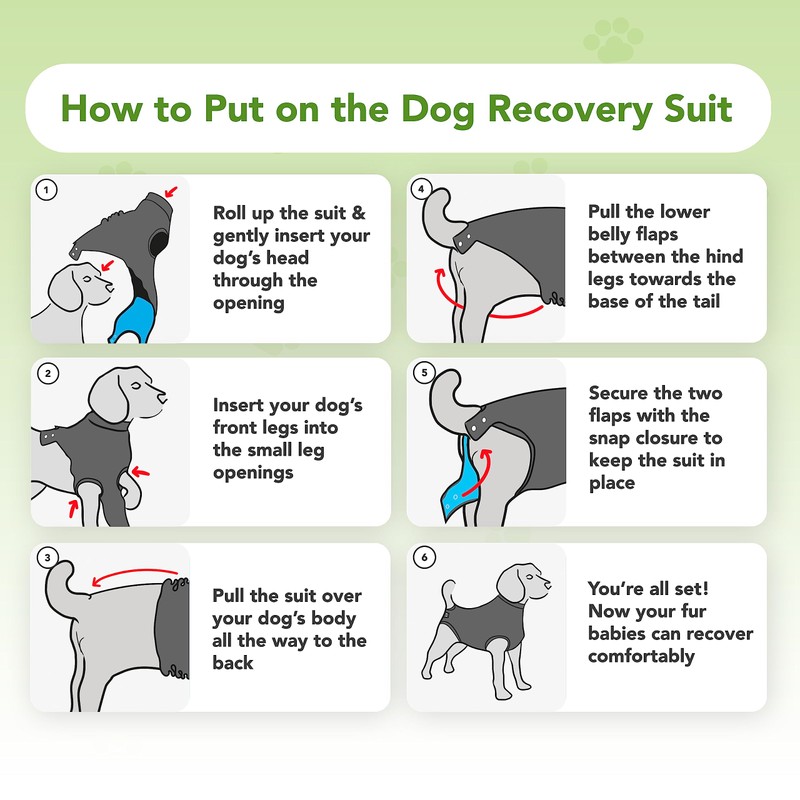 How to Put on the Dog Recovery Suit

1

Roll up the suit & gently insert your dog's head through the opening

2

Insert your dog's front legs into the small leg openings

3

Pull the suit over your dog's body all the way to the back

4

Pull the lower belly flaps between the hind legs towards the base of the tail

5

Secure the two flaps with the snap closure to keep the suit in place

6

You're all set! Now your fur babies can recover comfortably