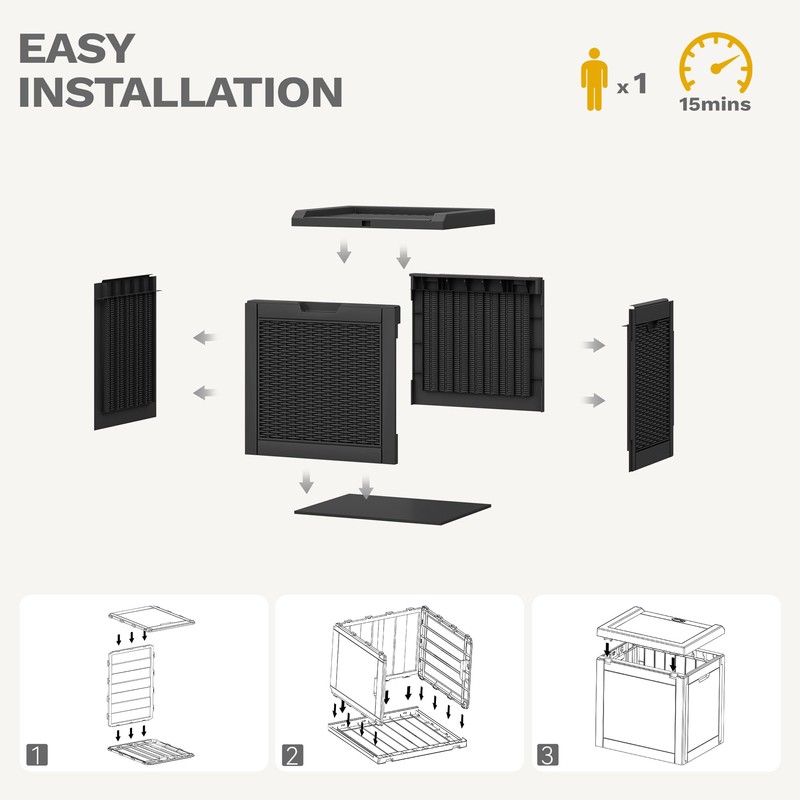 EASY INSTALLATION

x 1

15mins

1

2

3