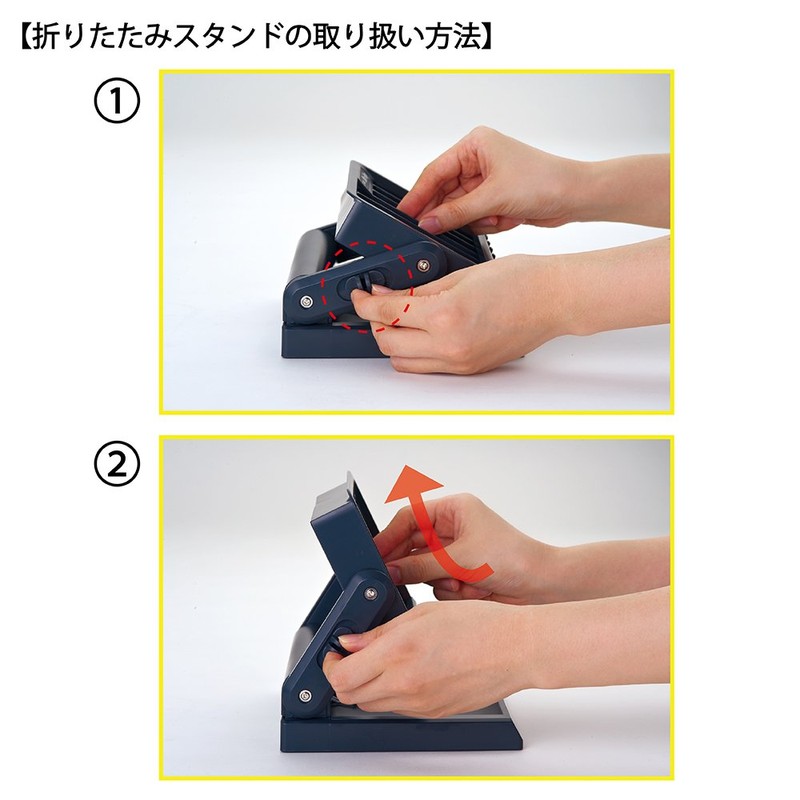 【折りたたみスタンドの取り扱い方法】

①

②