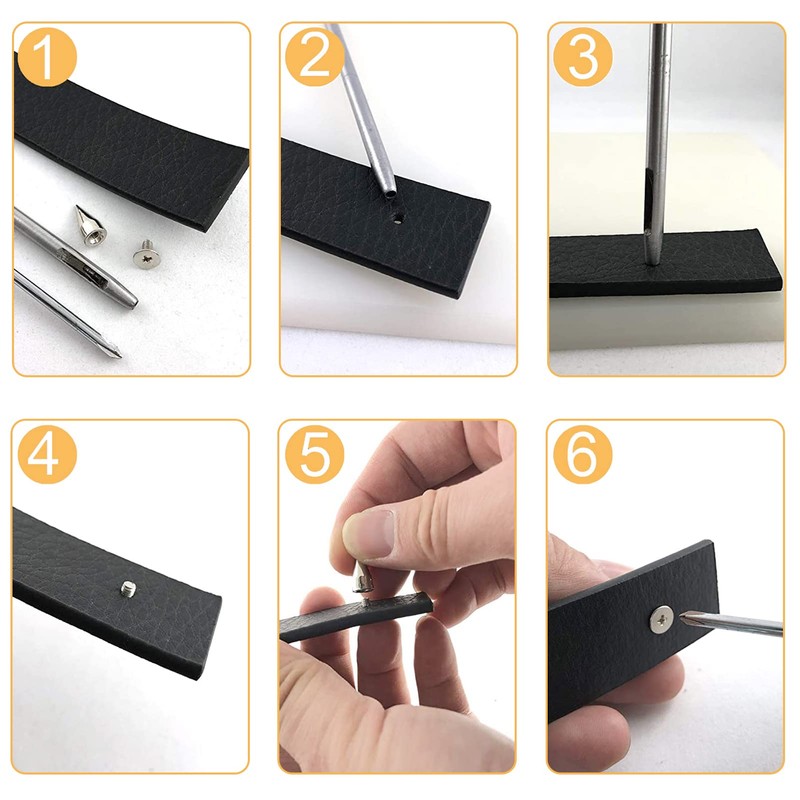 1

2

3

4

5

6