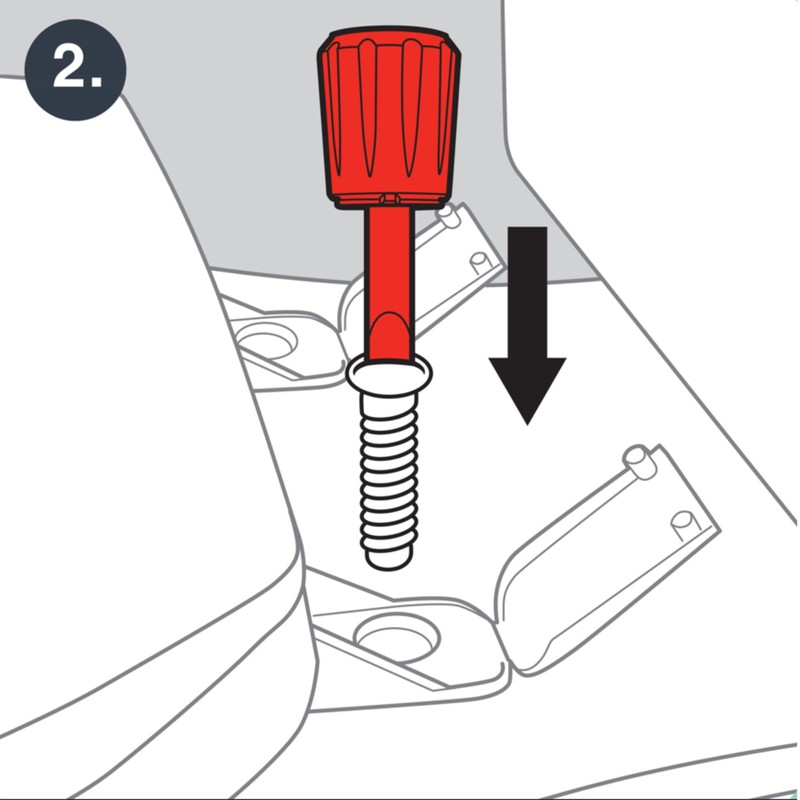 2.