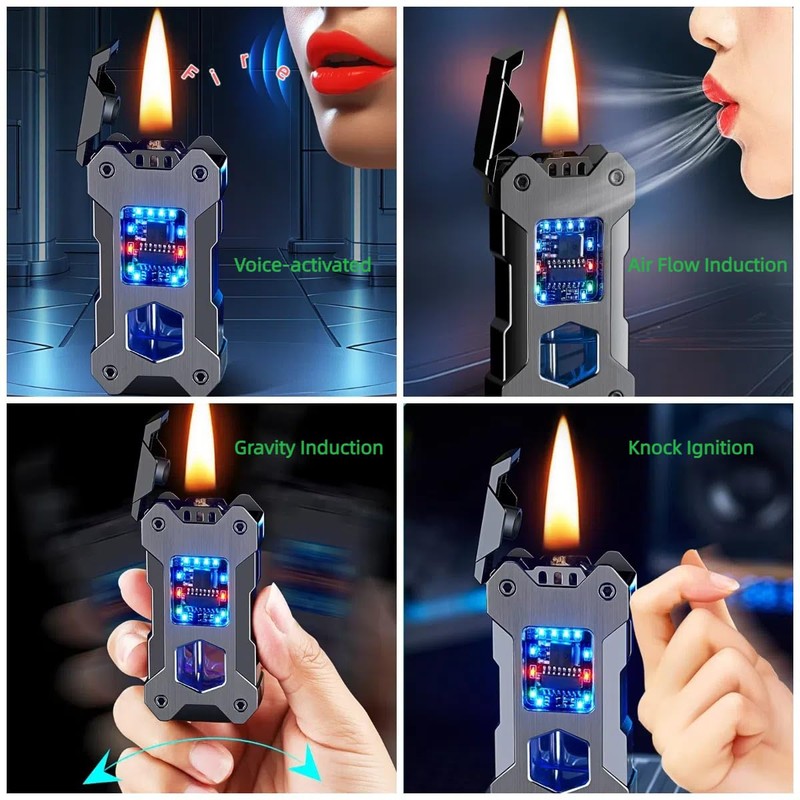 Fire

Voice-activated

Air Flow Induction

Gravity Induction

Knock Ignition