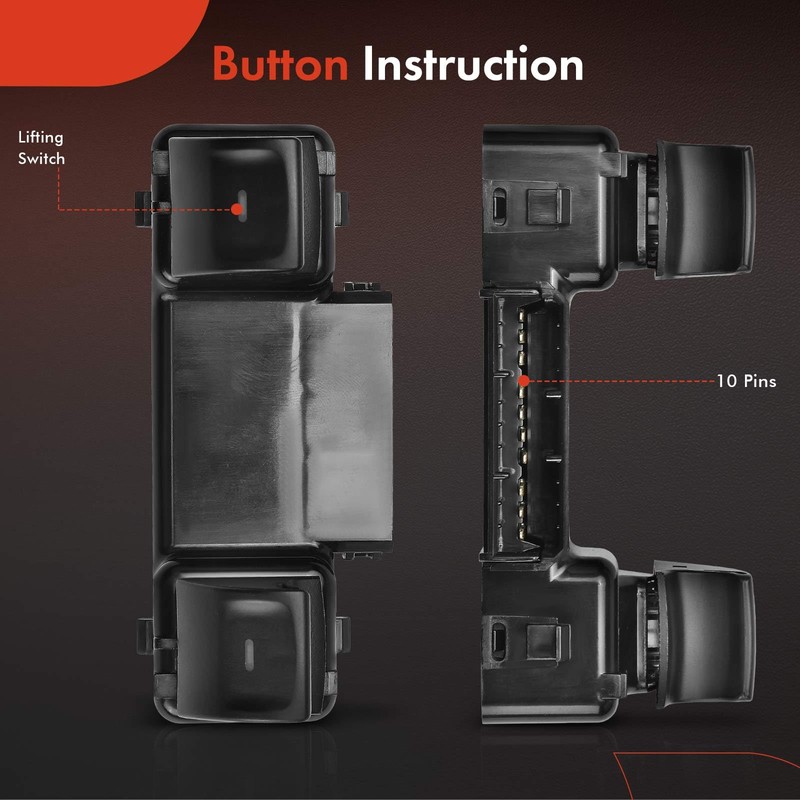 Button Instruction

Lifting Switch

10 Pins