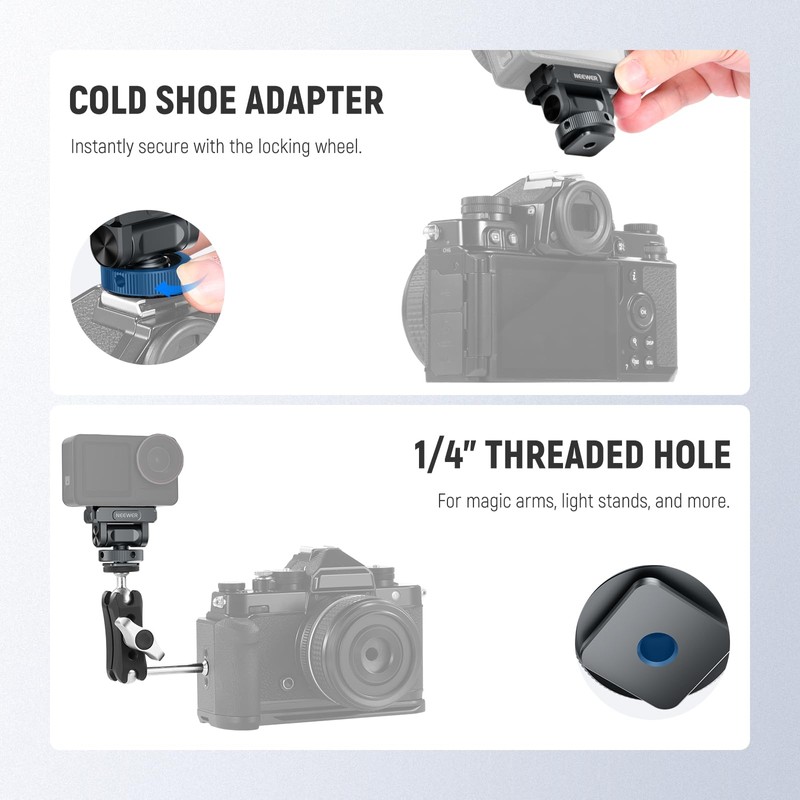 COLD SHOE ADAPTER

Instantly secure with the locking wheel.

NEEWER

1/4" THREADED HOLE

For magic arms, light stands, and more.

NEEWER