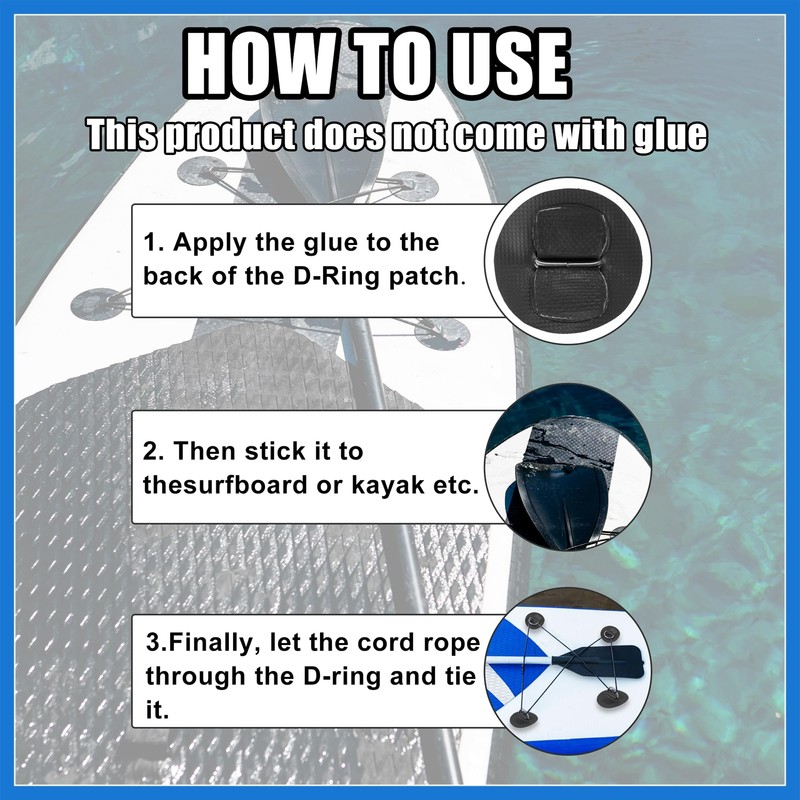 HOW TO USE

This product does not come with glue

1. Apply the glue to the back of the D-Ring patch.

2. Then stick it to thesurfboard or kayak etc.

3.Finally, let the cord rope through the D-ring and tie it.