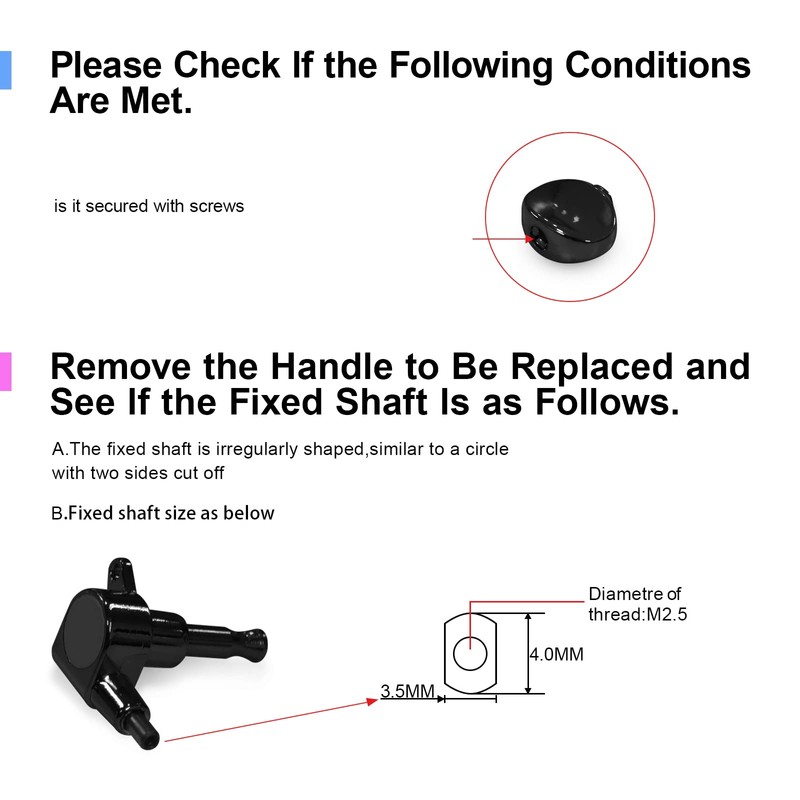 Please Check If the Following Conditions Are Met.

is it secured with screws

Remove the Handle to Be Replaced and See If the Fixed Shaft Is as Follows.

A.The fixed shaft is irregularly shaped,similar to a circle with two sides cut off

B.Fixed shaft size as below

Diametre of thread:M2.5

4.0MM

3.5MM