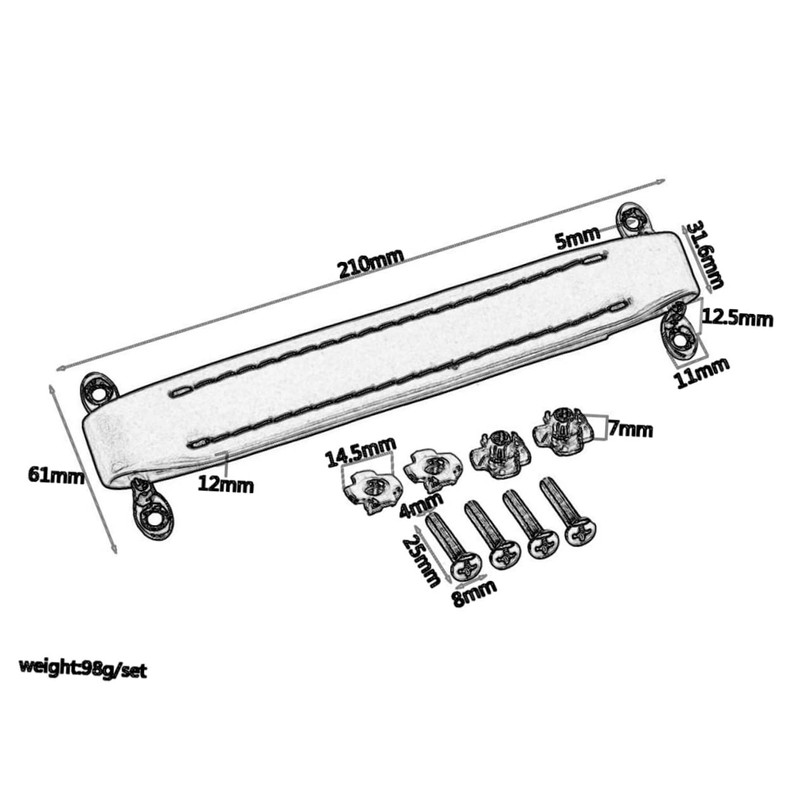 210mm

5mm

31.6mm

12.5mm

11mm

61mm

12mm

14.5mm

7mm

4mm

25mm

8mm

weight:98g/set