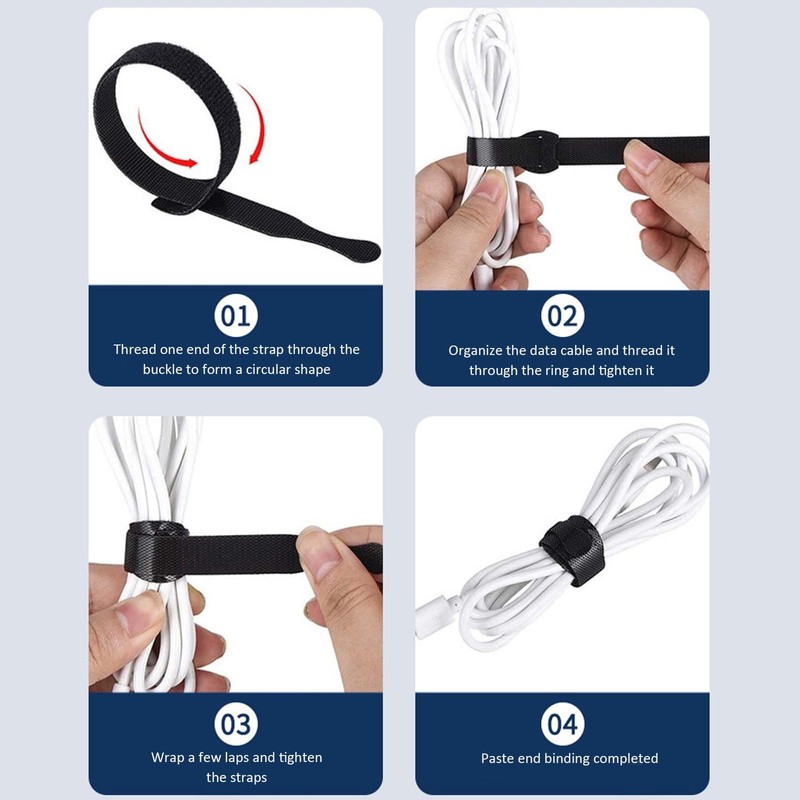 01
Thread one end of the strap through the buckle to form a circular shape

02
Organize the data cable and thread it through the ring and tighten it

03
Wrap a few laps and tighten the straps

04
Paste end binding completed