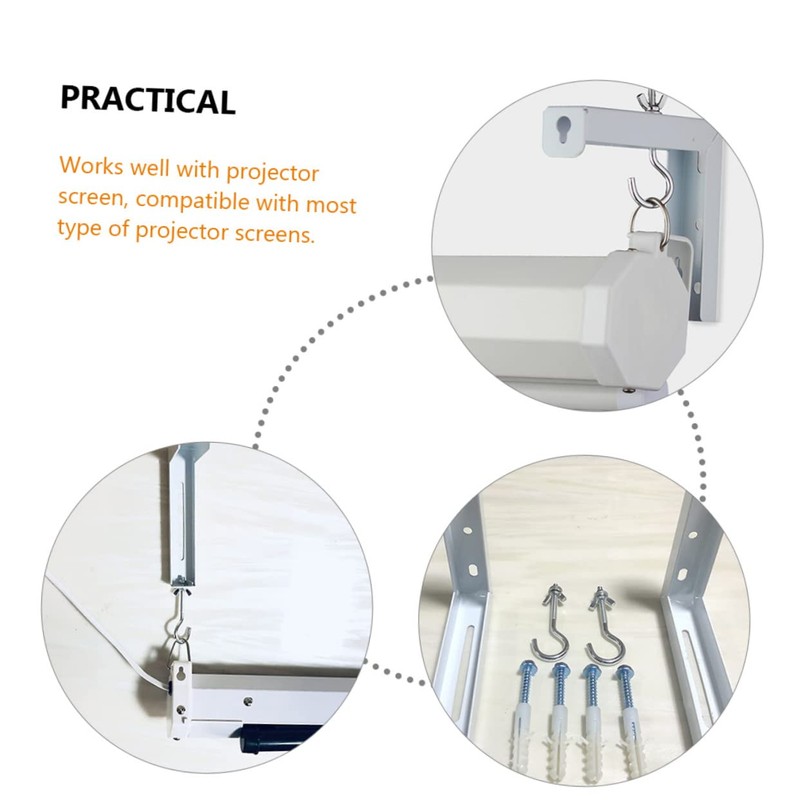 PRACTICAL

Works well with projector screen, compatible with most type of projector screens.