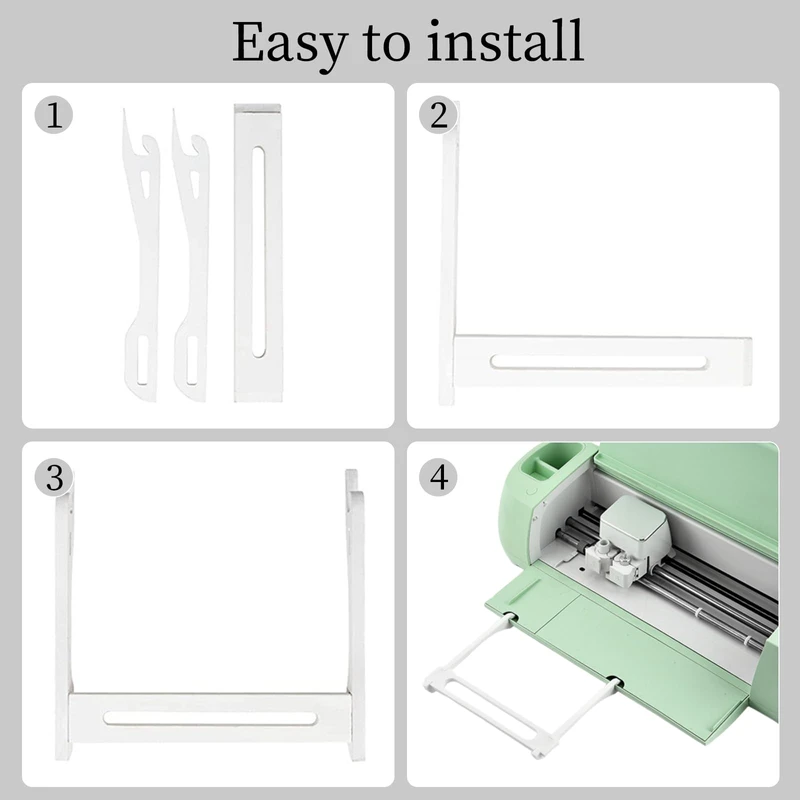 Easy to install

1

2

3

4